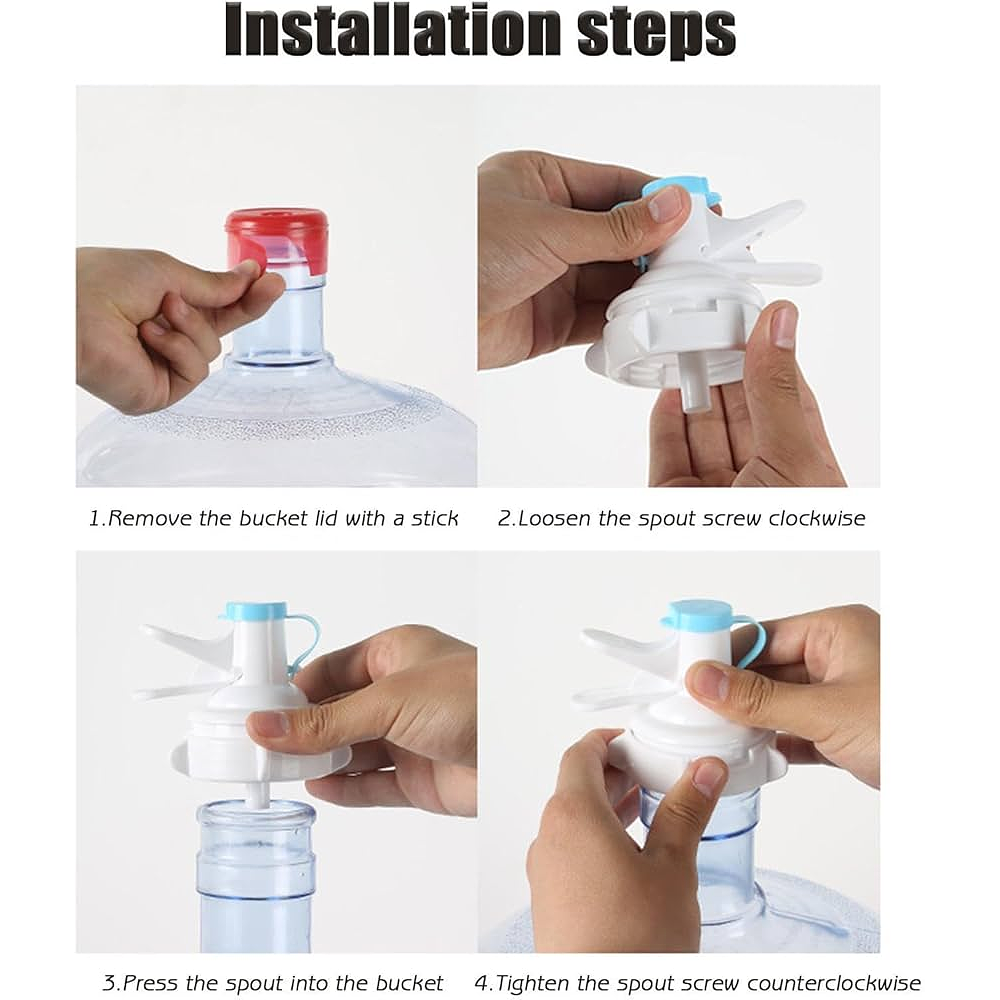 Installation steps

1.Remove the bucket lid with a stick

2.Loosen the spout screw clockwise

3.Press the spout into the bucket

4.Tighten the spout screw counterclockwise