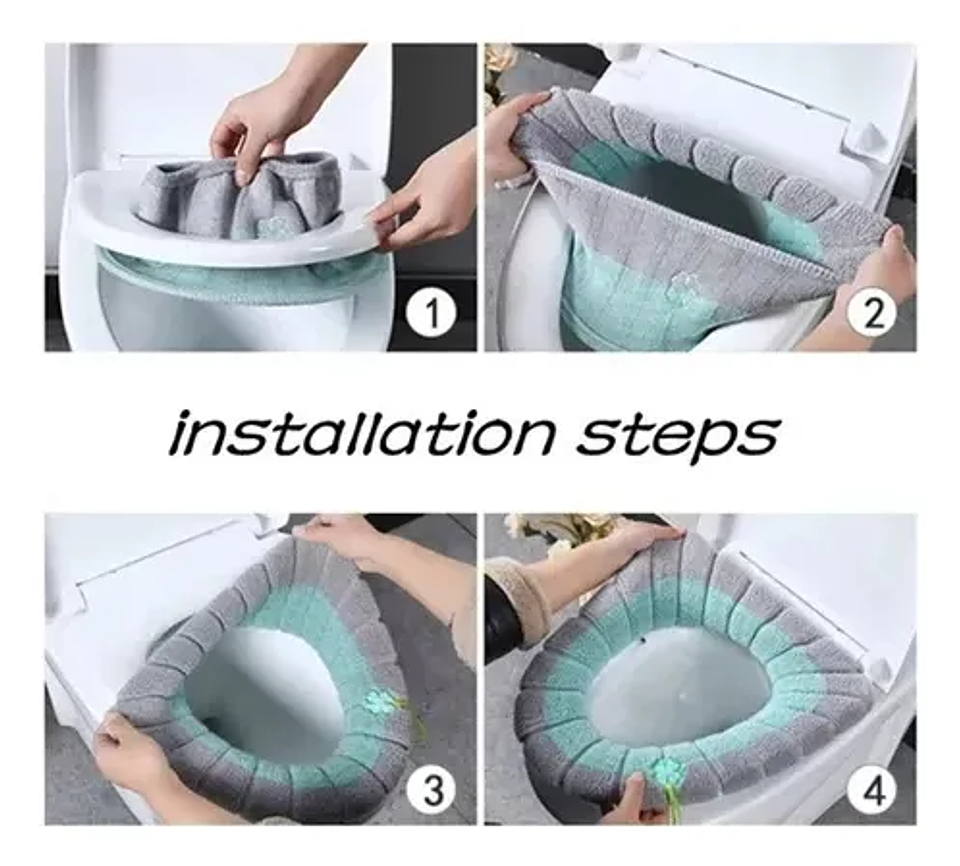 1

2

installation steps

3

4