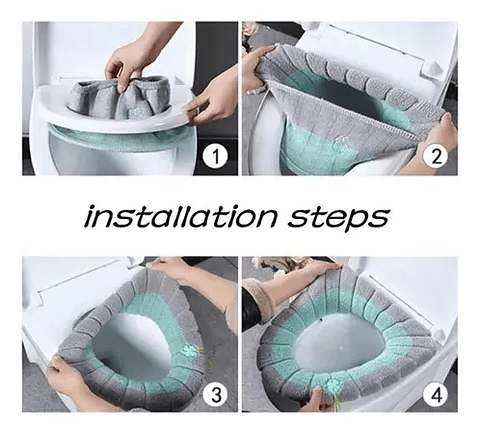 1

2

installation steps

3

4