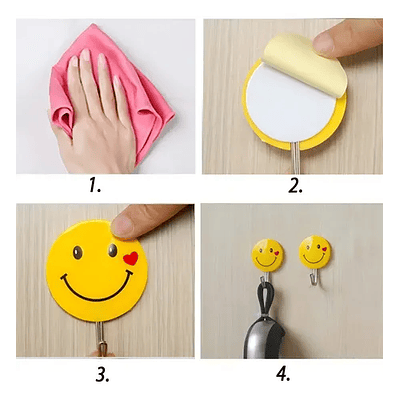 1.

2.

3.

4.