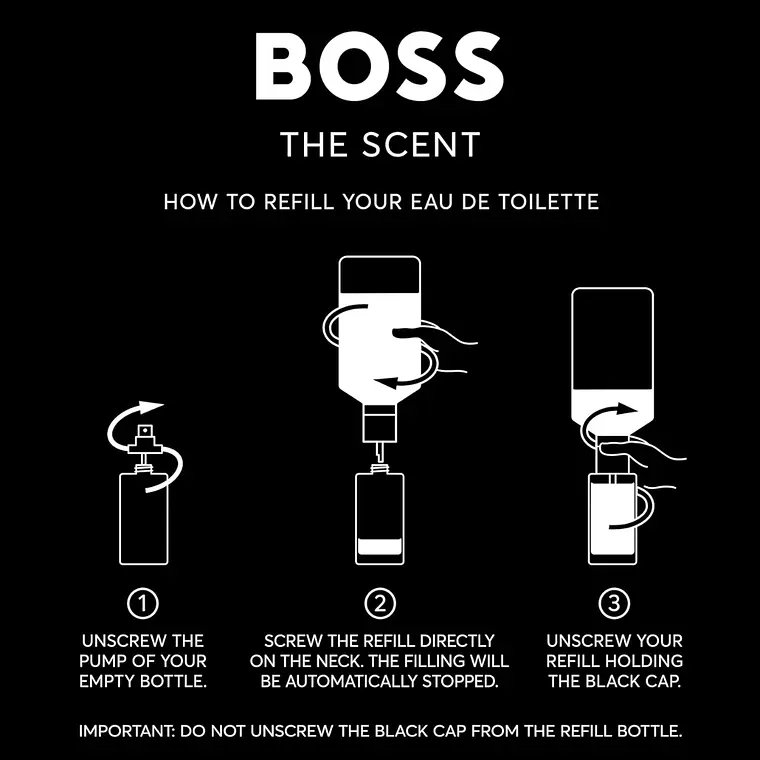 BOSS

THE SCENT

HOW TO REFILL YOUR EAU DE TOILETTE

①

UNSCREW THE PUMP OF YOUR EMPTY BOTTLE.

②

SCREW THE REFILL DIRECTLY ON THE NECK. THE FILLING WILL BE AUTOMATICALLY STOPPED.

③

UNSCREW YOUR REFILL HOLDING THE BLACK CAP.

IMPORTANT: DO NOT UNSCREW THE BLACK CAP FROM THE REFILL BOTTLE.