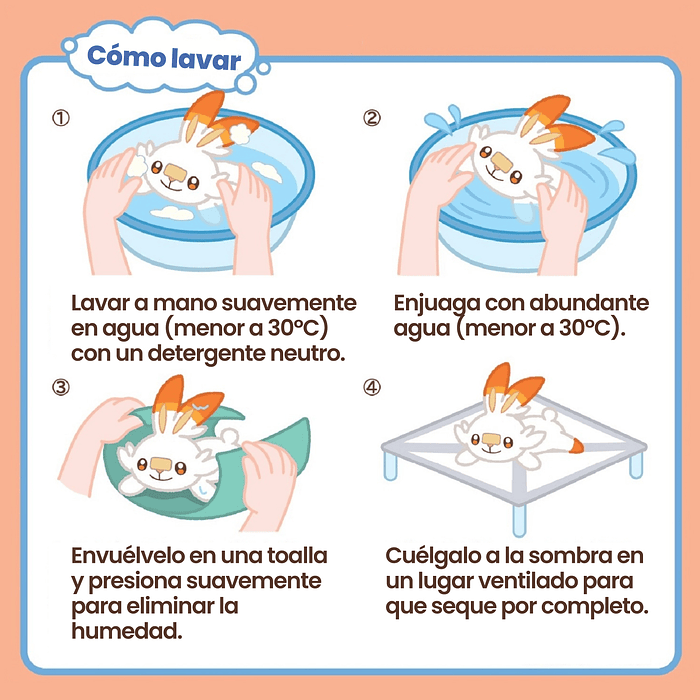 Cómo lavar

①

Lavar a mano suavemente en agua (menor a 30ºC) con un detergente neutro.

②

Enjuaga con abundante agua (menor a 30ºC).

③

Envuélvelo en una toalla y presiona suavemente para eliminar la humedad.

④

Cuélgalo a la sombra en un lugar ventilado para que seque por completo.