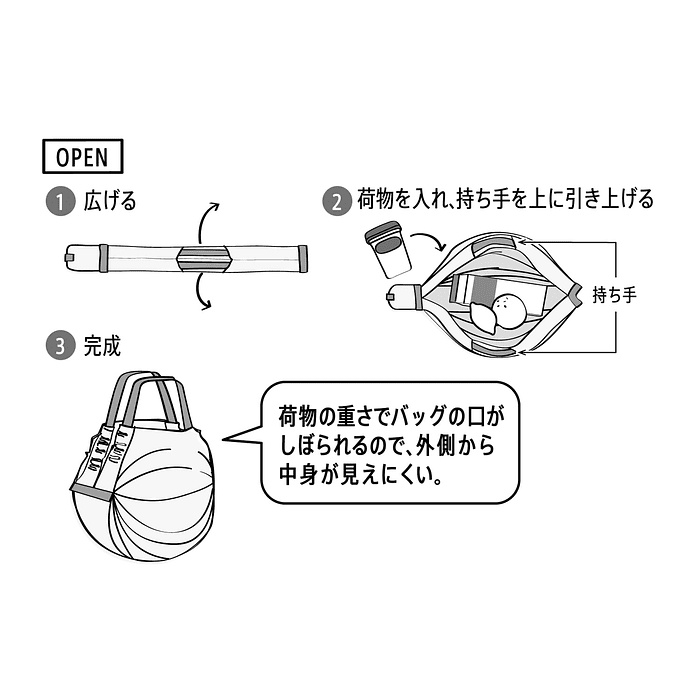 OPEN

1 広げる

2 荷物を入れ、持ち手を上に引き上げる

持ち手

3 完成

荷物の重さでバッグの口がしぼられるので、外側から中身が見えにくい。