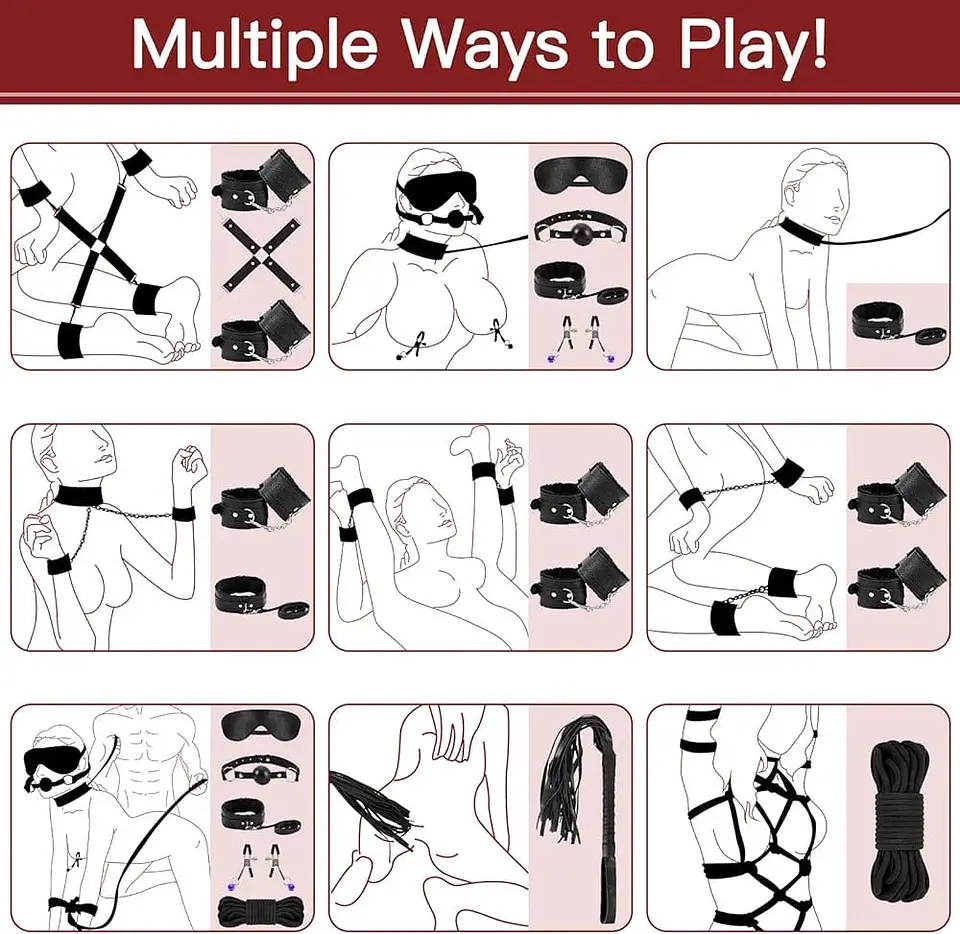 Multiple Ways to Play!