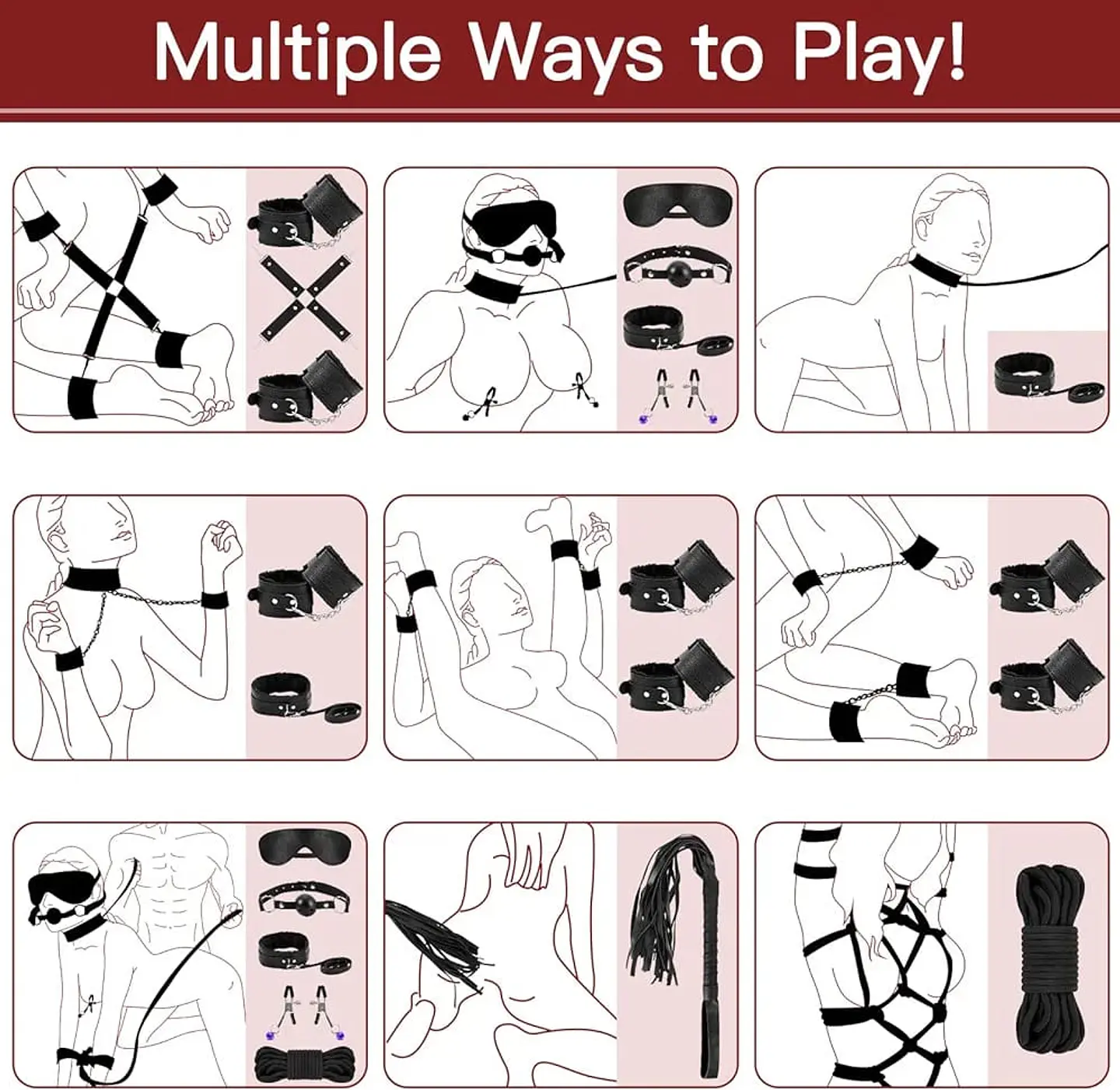 Multiple Ways to Play!