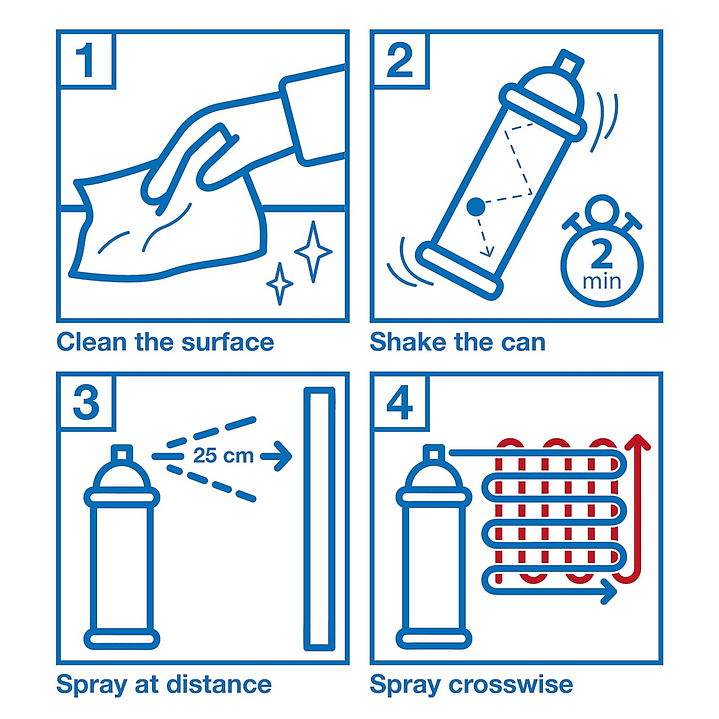 1

Clean the surface

2

2 min

Shake the can

3

25 cm

Spray at distance

4

Spray crosswise