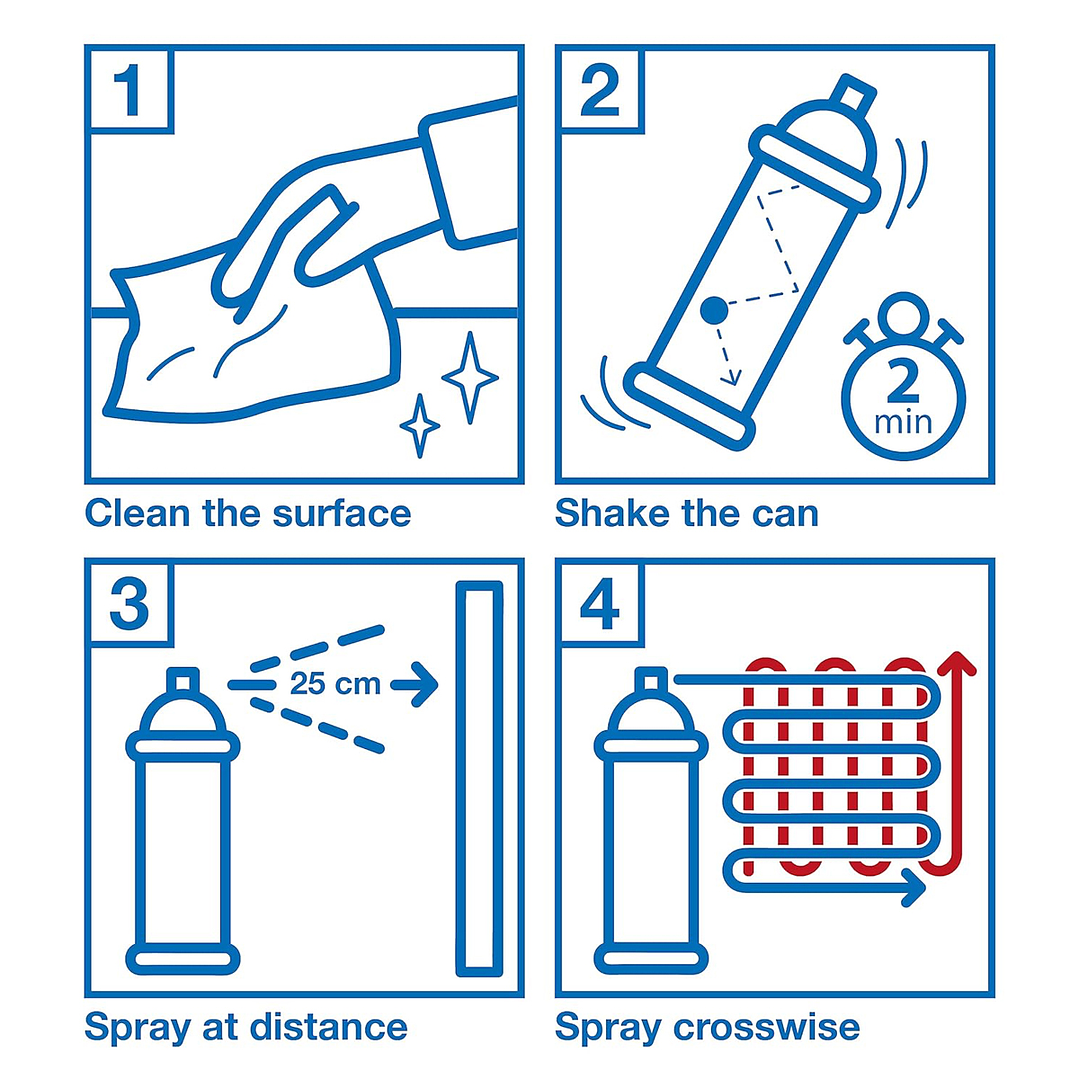 1

Clean the surface

2

2 min

Shake the can

3

25 cm

Spray at distance

4

Spray crosswise