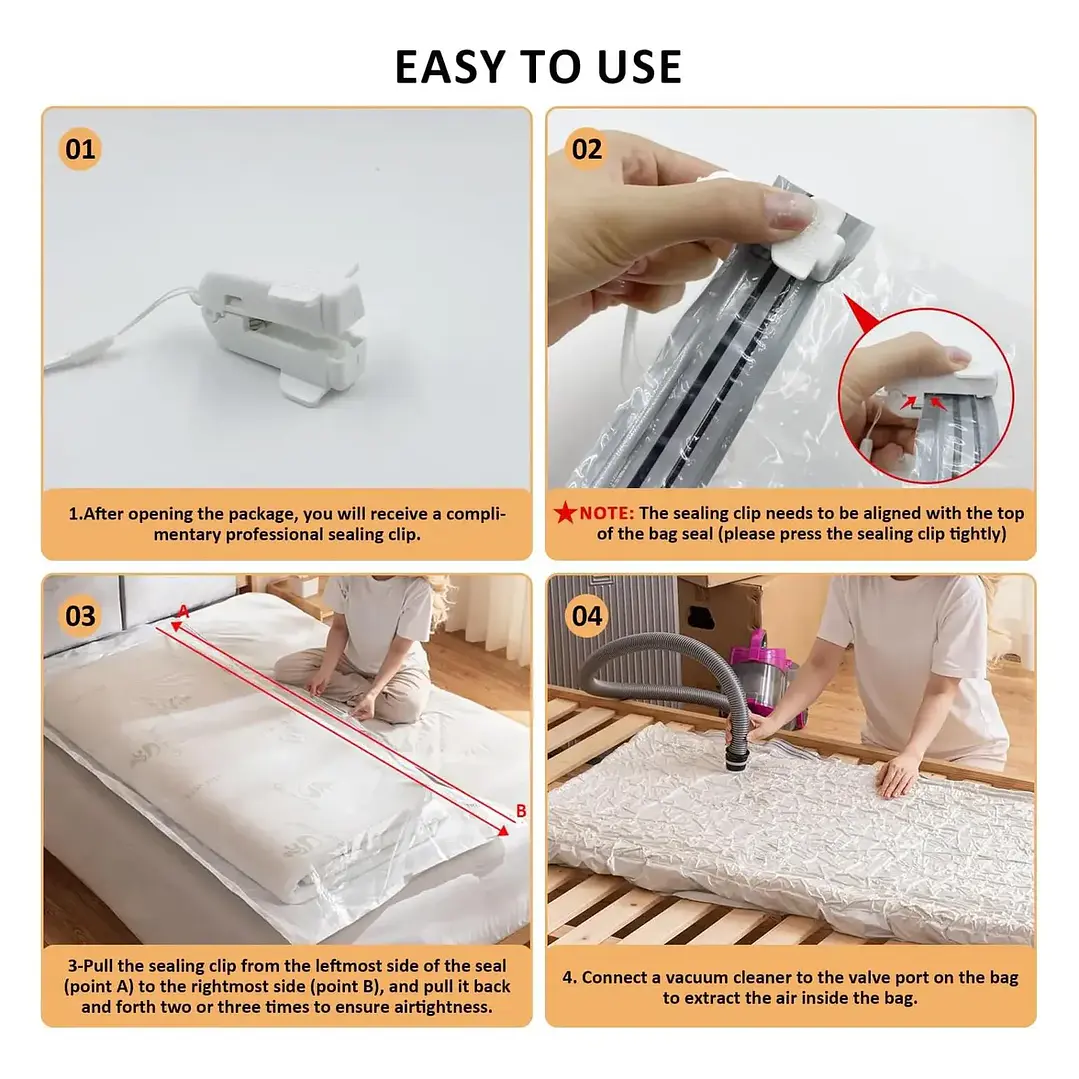 EASY TO USE

01

1.After opening the package, you will receive a complimentary professional sealing clip.

02

★NOTE: The sealing clip needs to be aligned with the top of the bag seal (please press the sealing clip tightly)

03

A

B

3-Pull the sealing clip from the leftmost side of the seal (point A) to the rightmost side (point B), and pull it back and forth two or three times to ensure airtightness.

04

4. Connect a vacuum cleaner to the valve port on the bag to extract the air inside the bag.