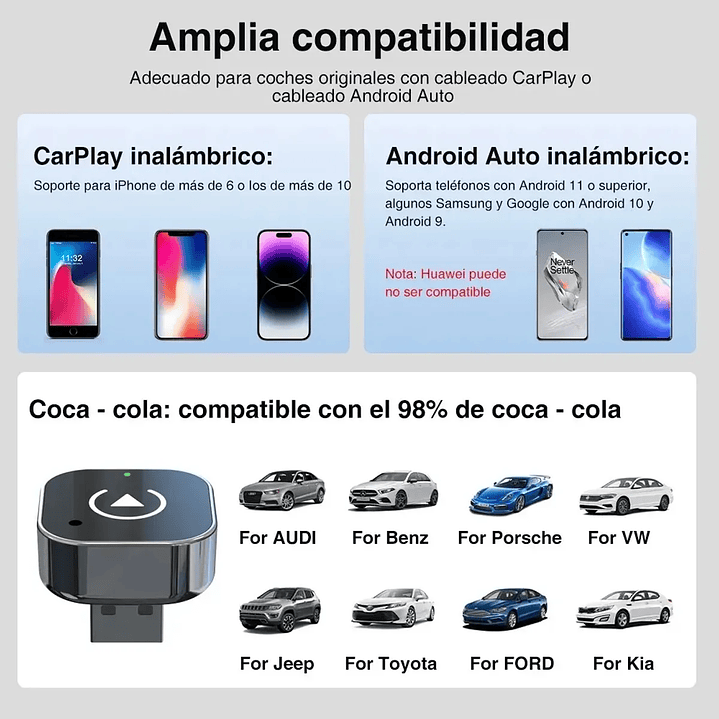 Amplia compatibilidad

Adecuado para coches originales con cableado CarPlay o cableado Android Auto

CarPlay inalámbrico:

Soporte para iPhone de más de 6 o los de más de 10

11:32

Android Auto inalámbrico:

Soporta teléfonos con Android 11 o superior, algunos Samsung y Google con Android 10 y Android 9.

Nota: Huawei puede no ser compatible

Never Settle

Coca - cola: compatible con el 98% de coca - cola

For AUDI For Benz For Porsche For VW

For Jeep For Toyota For FORD For Kia