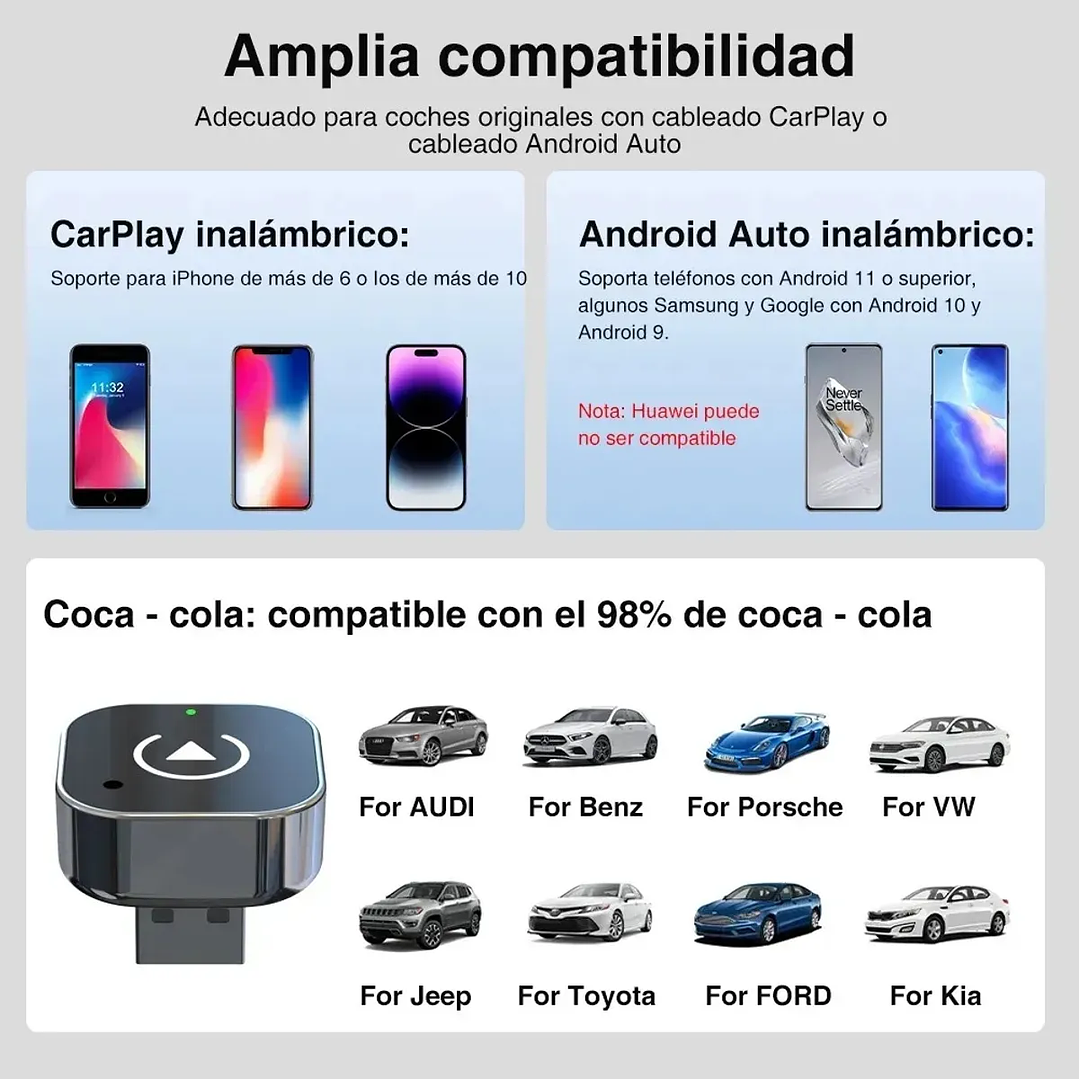 Amplia compatibilidad

Adecuado para coches originales con cableado CarPlay o cableado Android Auto

CarPlay inalámbrico:

Soporte para iPhone de más de 6 o los de más de 10

11:32

Android Auto inalámbrico:

Soporta teléfonos con Android 11 o superior, algunos Samsung y Google con Android 10 y Android 9.

Nota: Huawei puede no ser compatible

Never Settle

Coca - cola: compatible con el 98% de coca - cola

For AUDI

For Benz

For Porsche

For VW

For Jeep

For Toyota

For FORD

For Kia