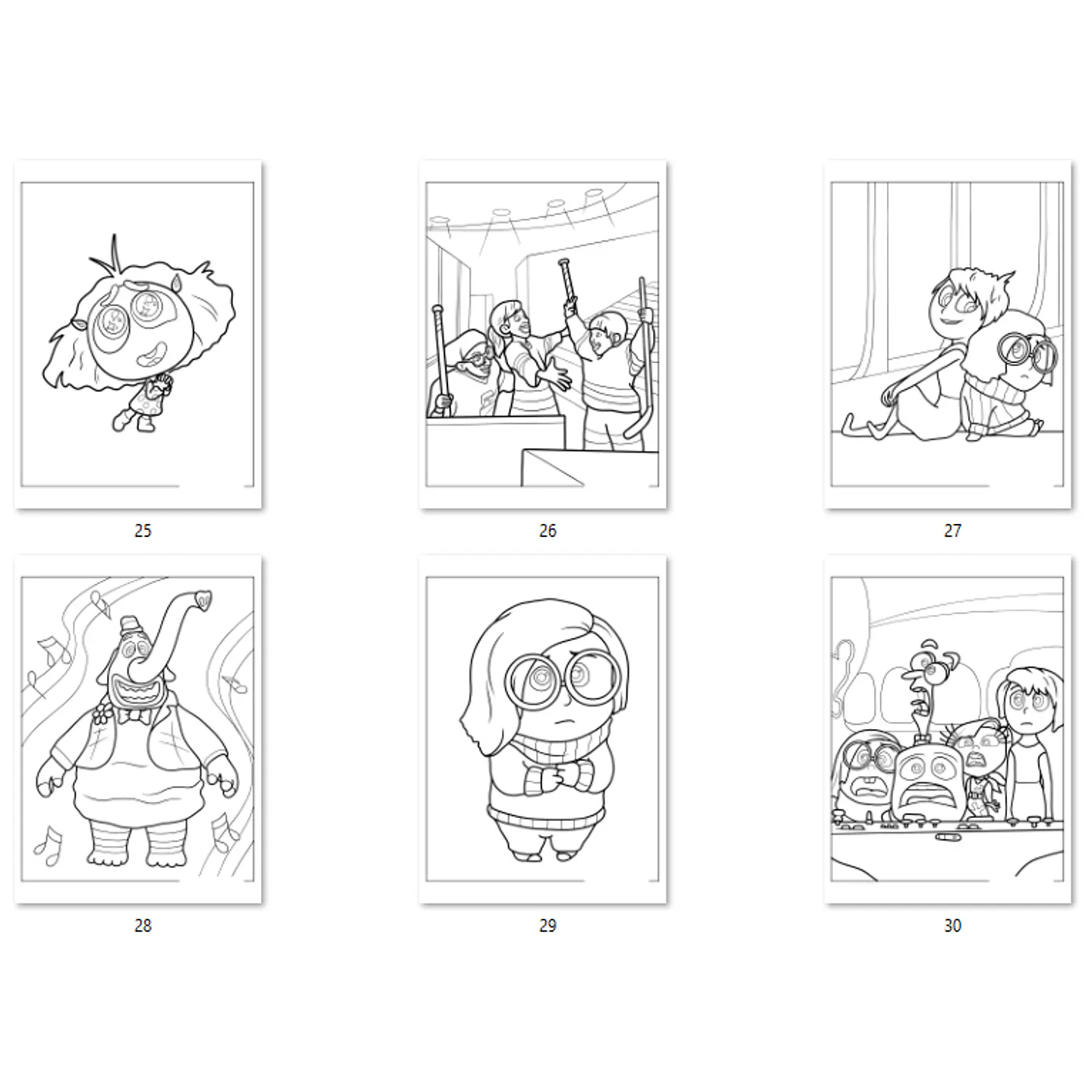 25

26

27

28

29

30