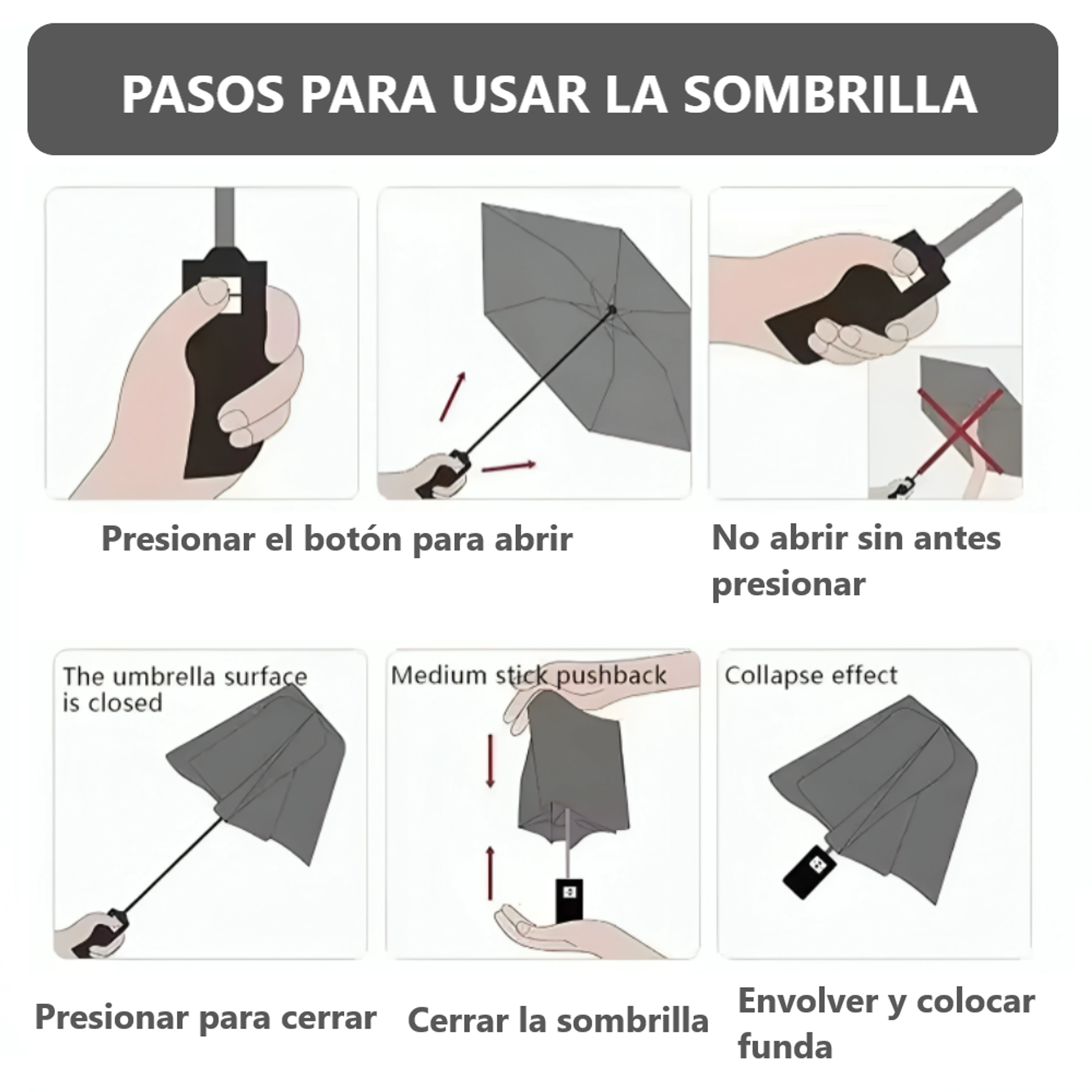 PASOS PARA USAR LA SOMBRILLA

Presionar el botón para abrir

No abrir sin antes presionar

The umbrella surface is closed

Medium stick pushback

Collapse effect

Presionar para cerrar

Cerrar la sombrilla

Envolver y colocar funda