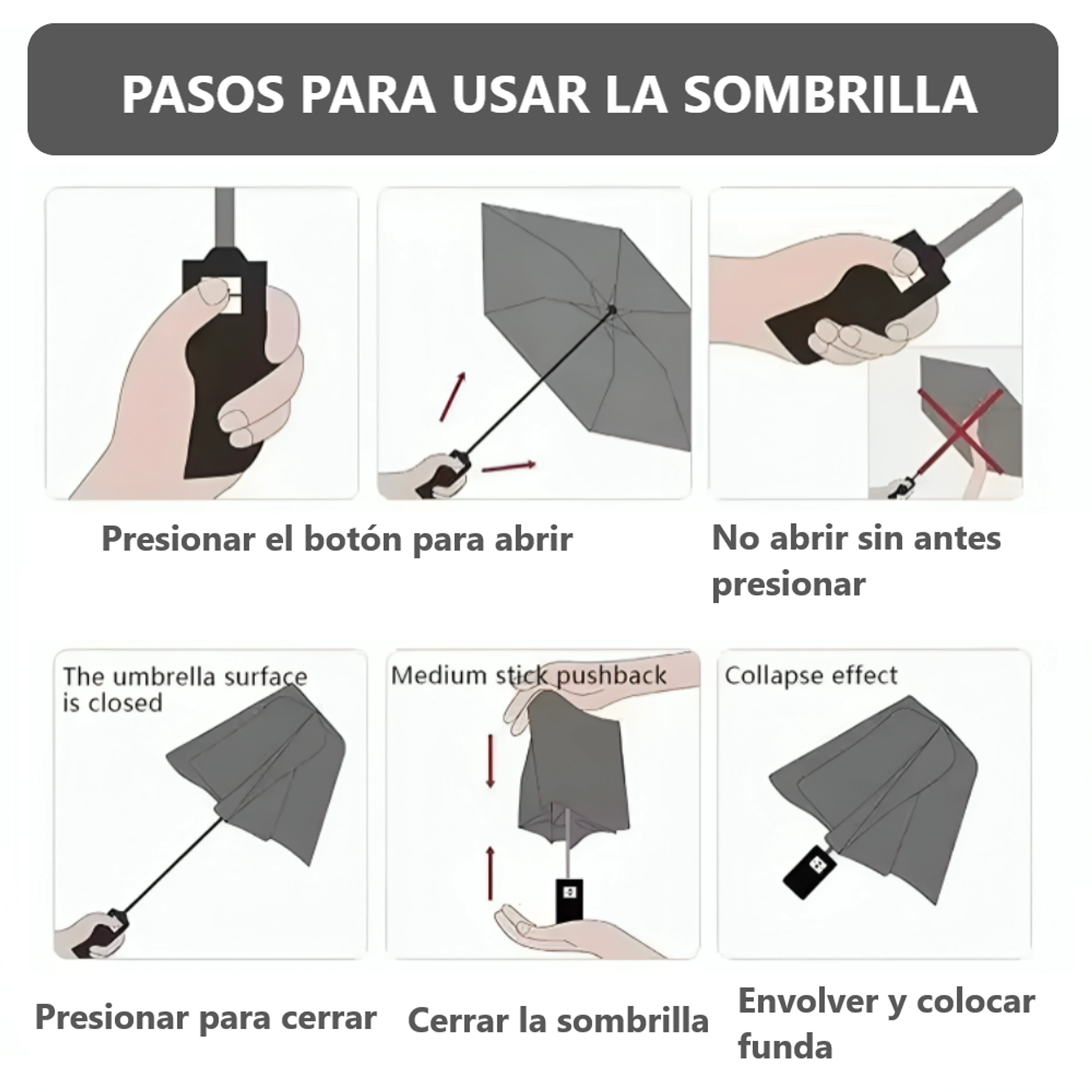 PASOS PARA USAR LA SOMBRILLA

Presionar el botón para abrir

No abrir sin antes presionar

The umbrella surface is closed

Medium stick pushback

Collapse effect

Presionar para cerrar

Cerrar la sombrilla

Envolver y colocar funda