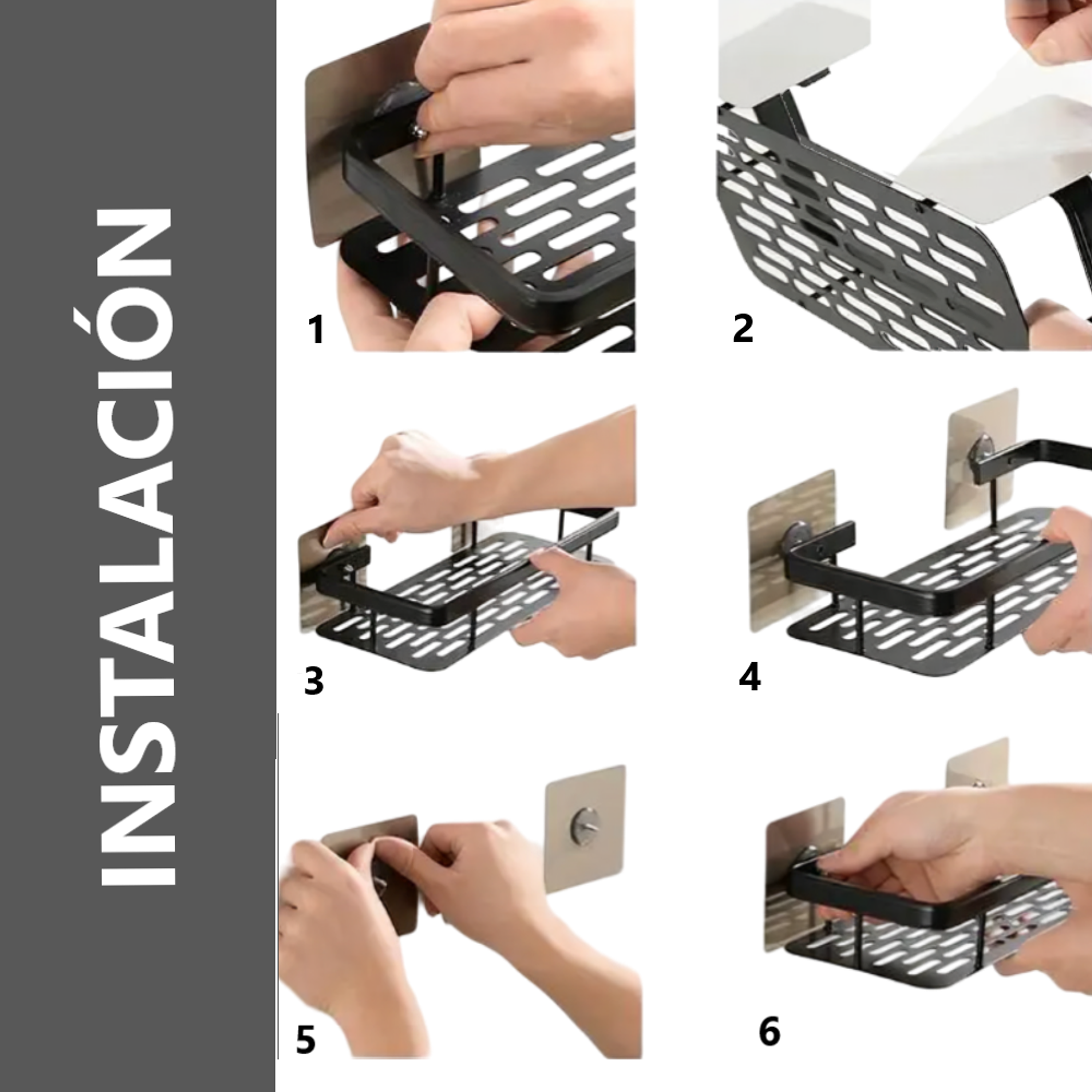 INSTALACIÓN

1

2

3

4

5

6