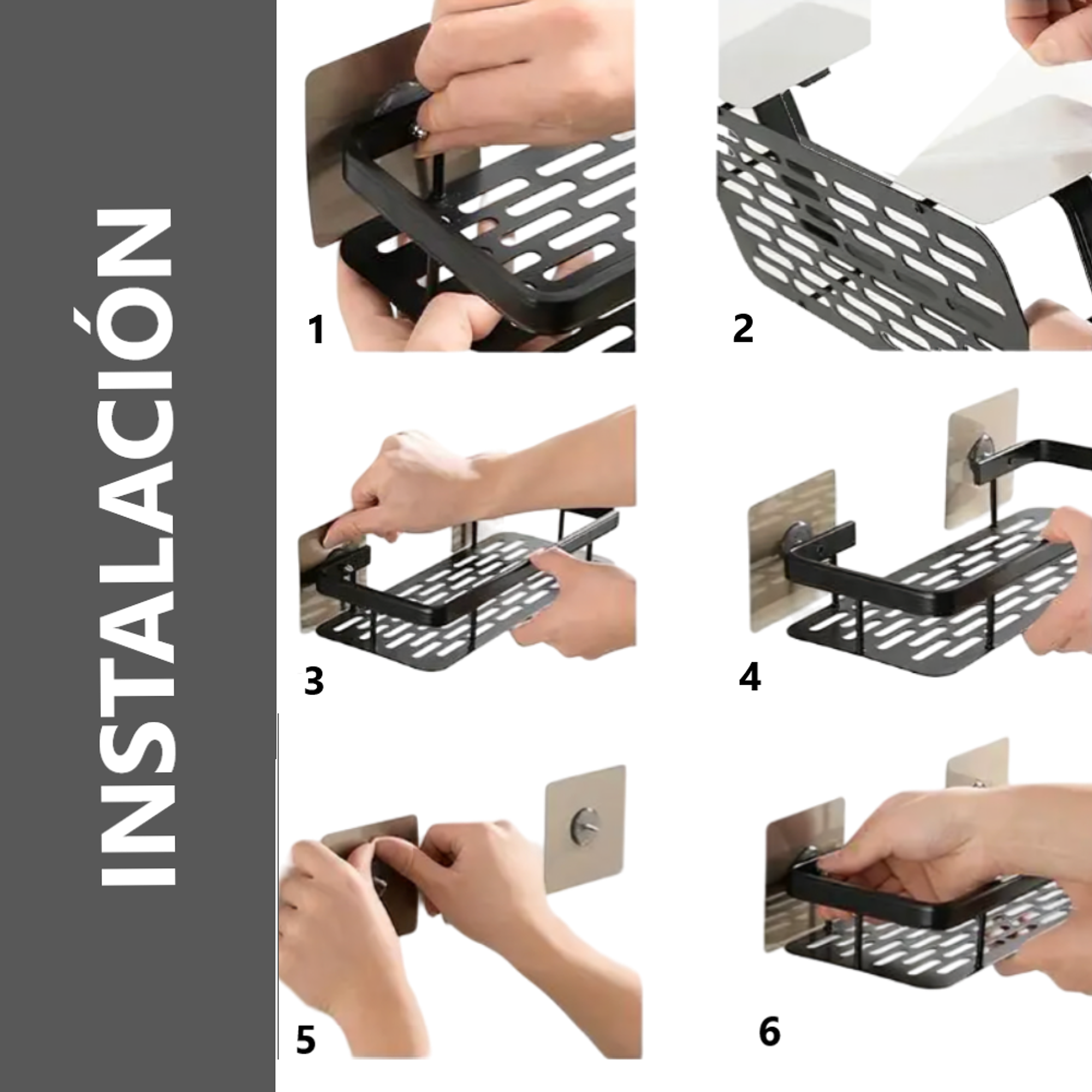 INSTALACIÓN

1

2

3

4

5

6