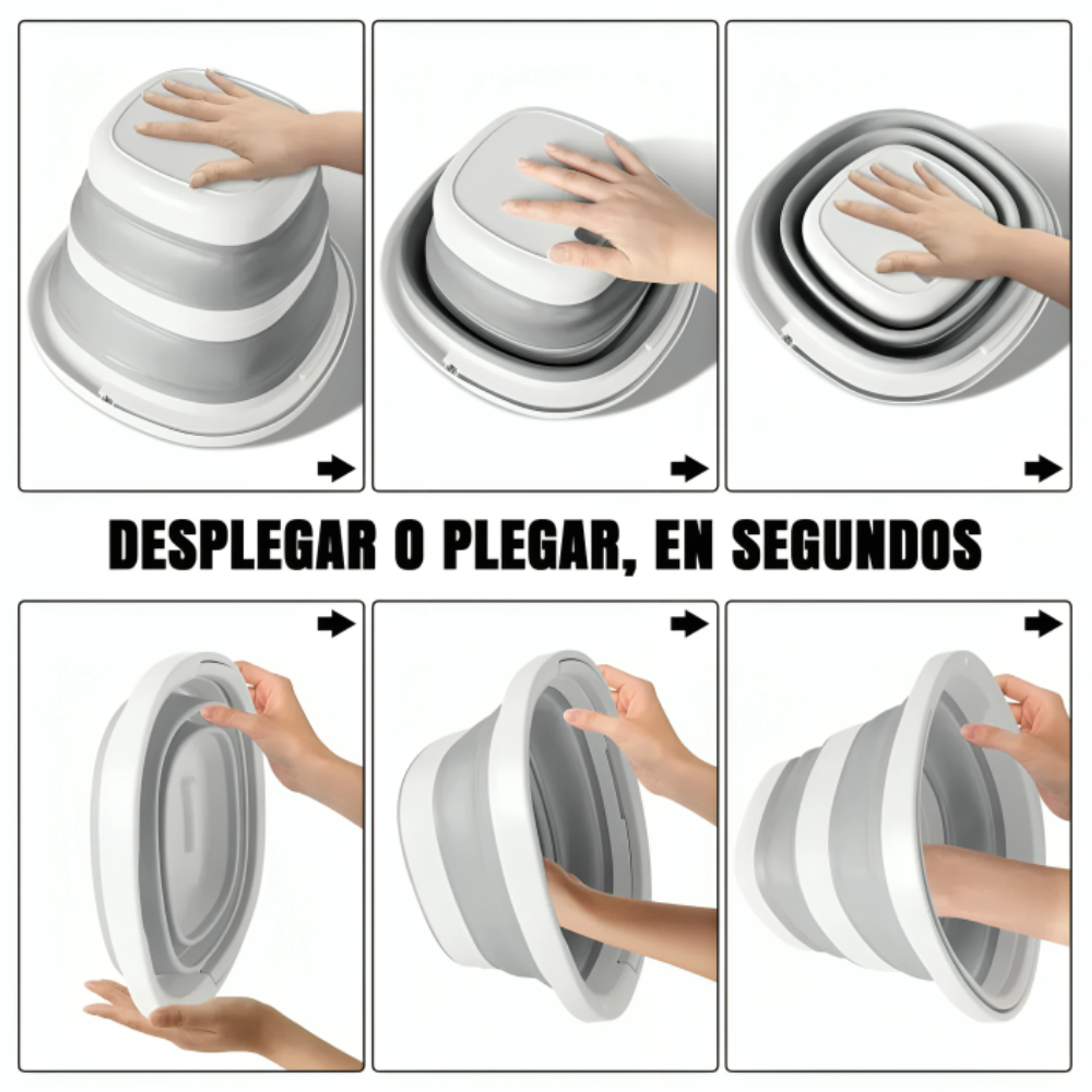 DESPLEGAR O PLEGAR, EN SEGUNDOS