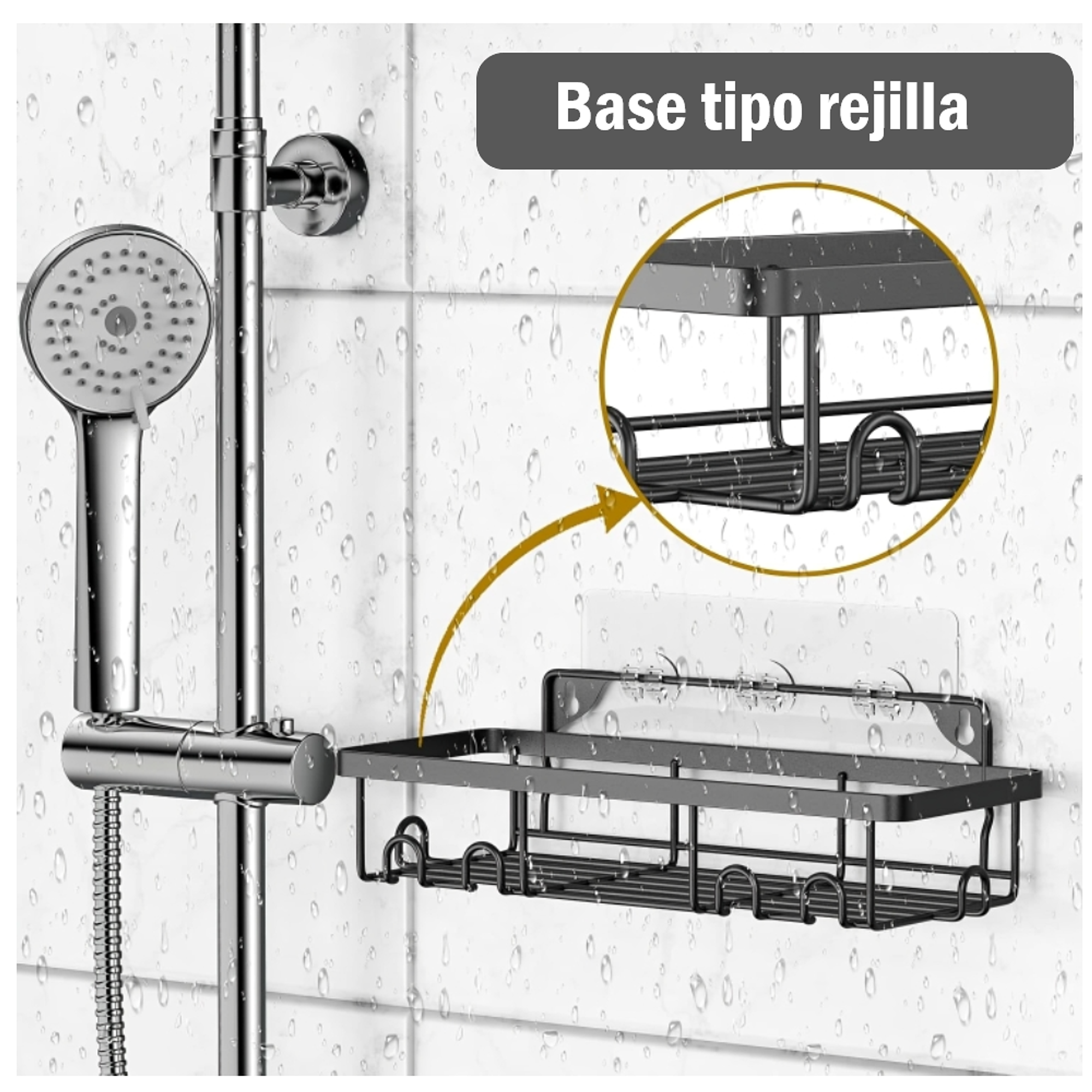 Base tipo rejilla