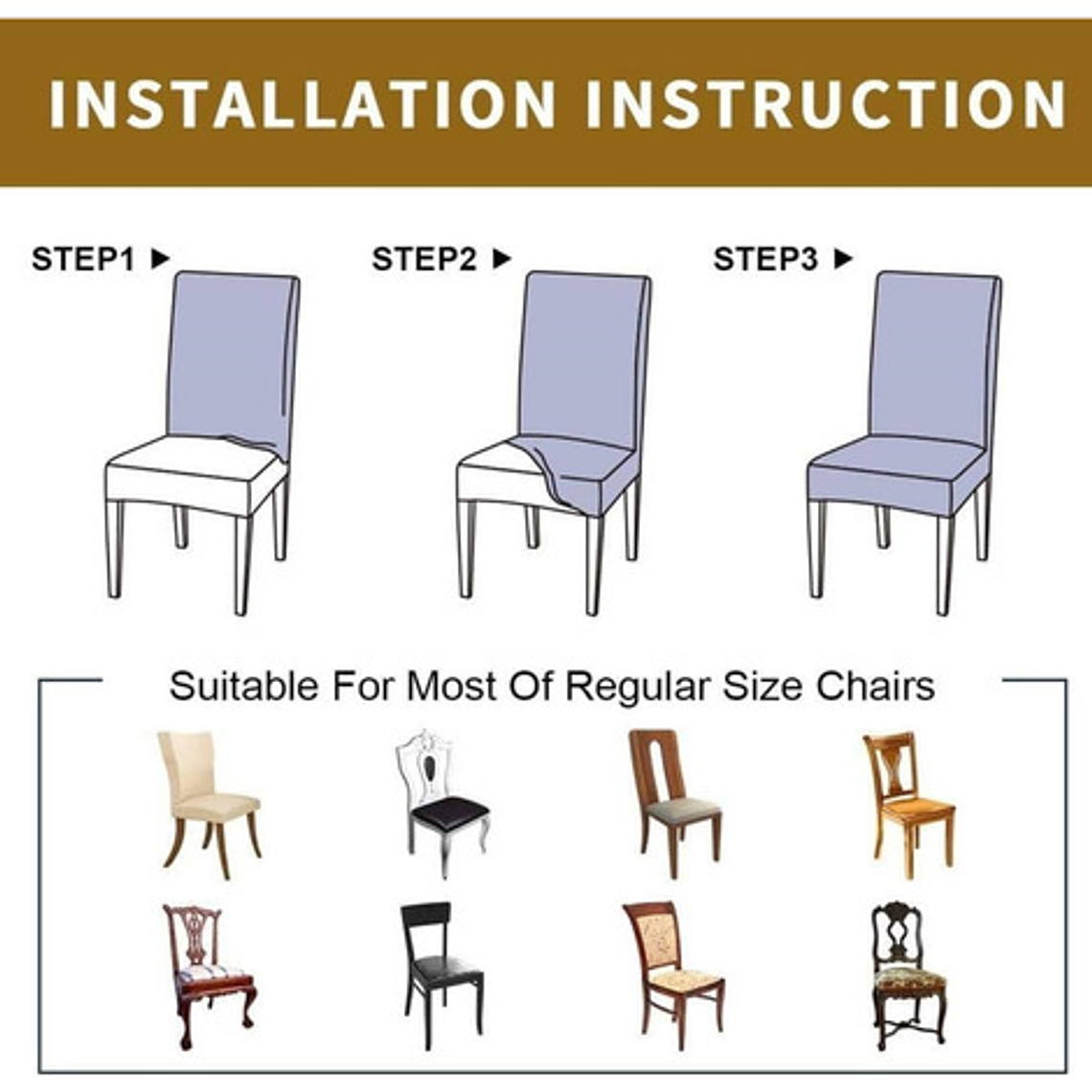 INSTALLATION INSTRUCTION

STEP1 ▶

STEP2 ▶

STEP3 ▶

Suitable For Most Of Regular Size Chairs