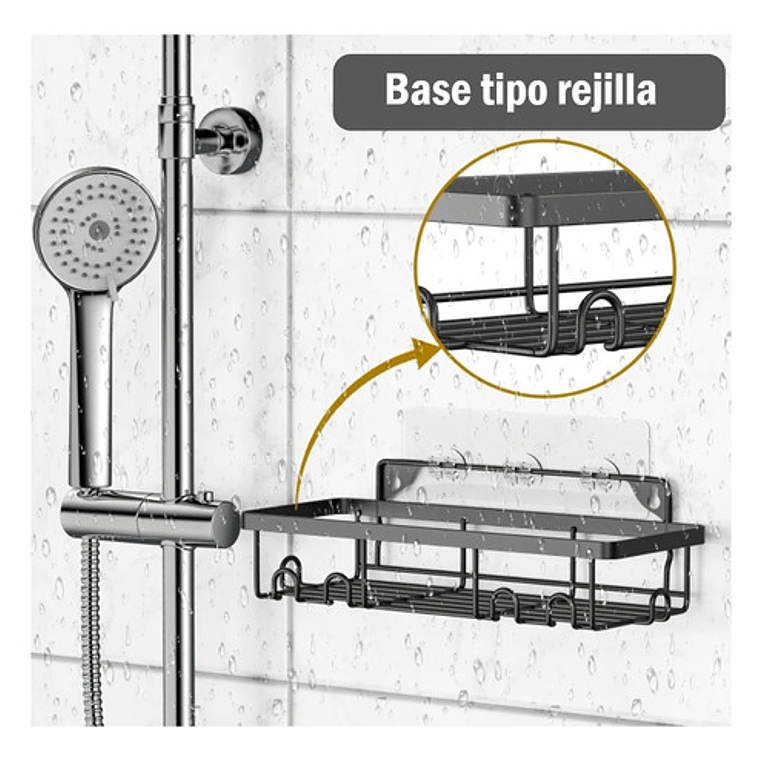 Base tipo rejilla