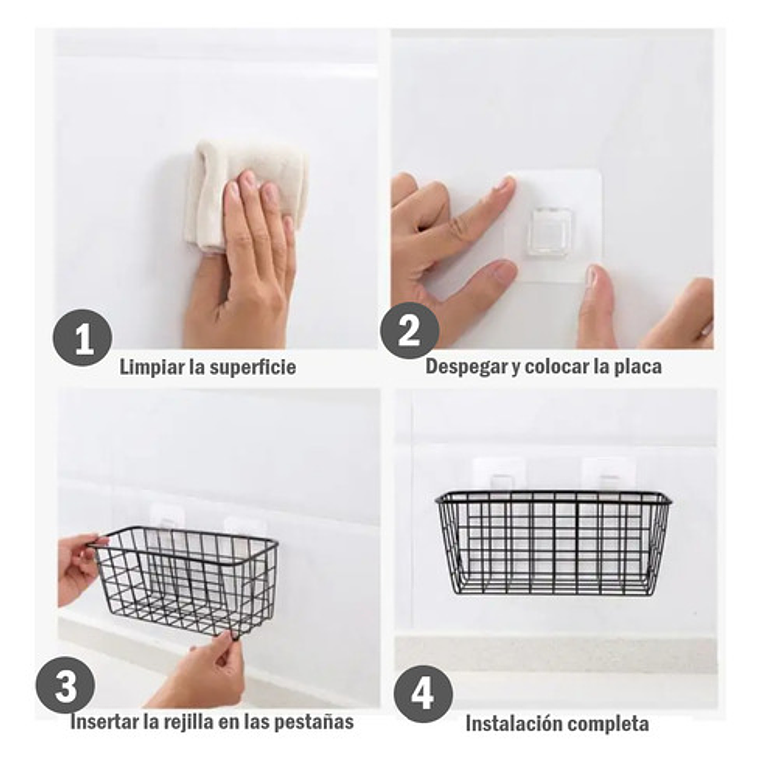 1
Limpiar la superficie

2
Despegar y colocar la placa

3
Insertar la rejilla en las pestañas

4
Instalación completa