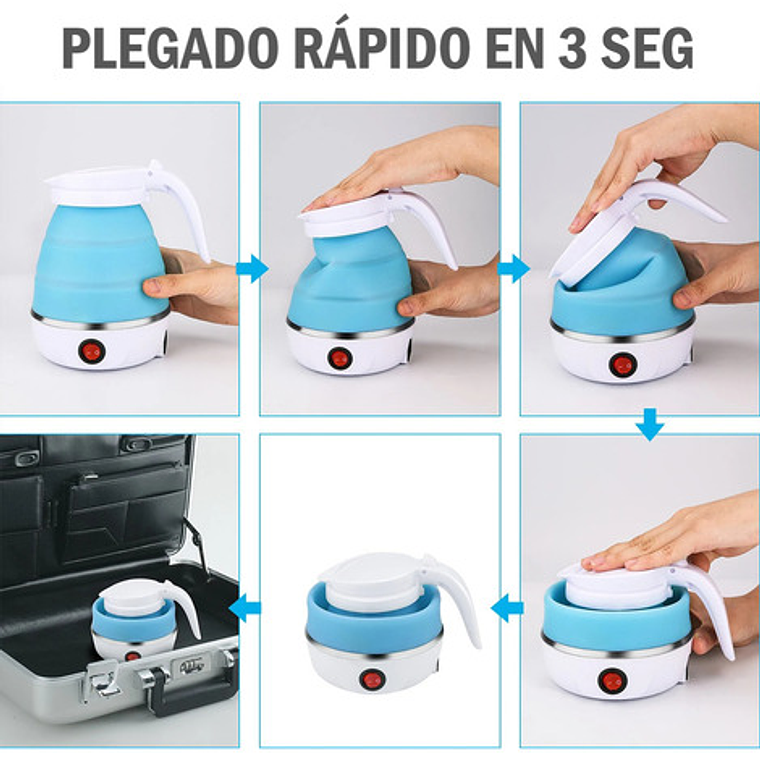 PLEGADO RÁPIDO EN 3 SEG