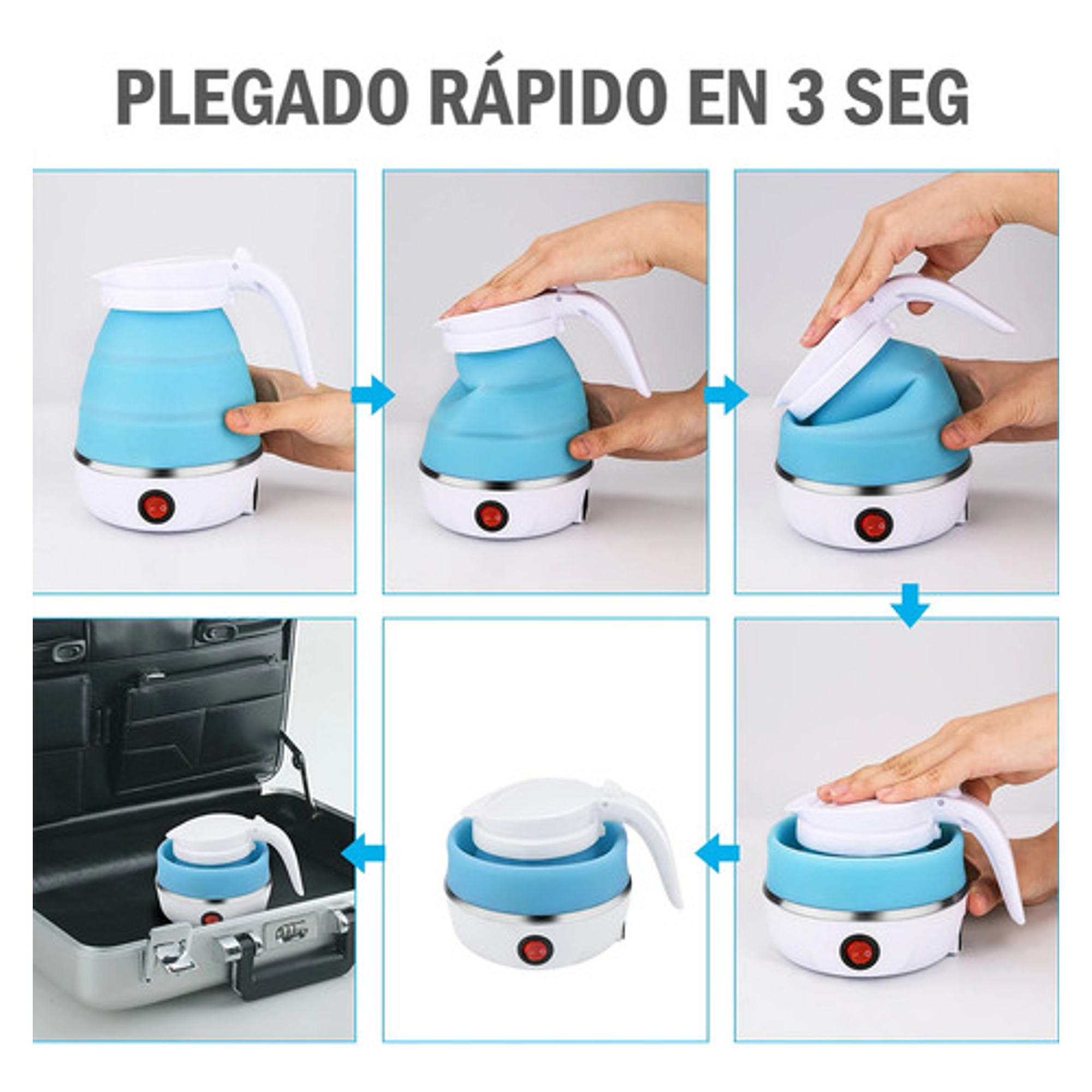 PLEGADO RÁPIDO EN 3 SEG