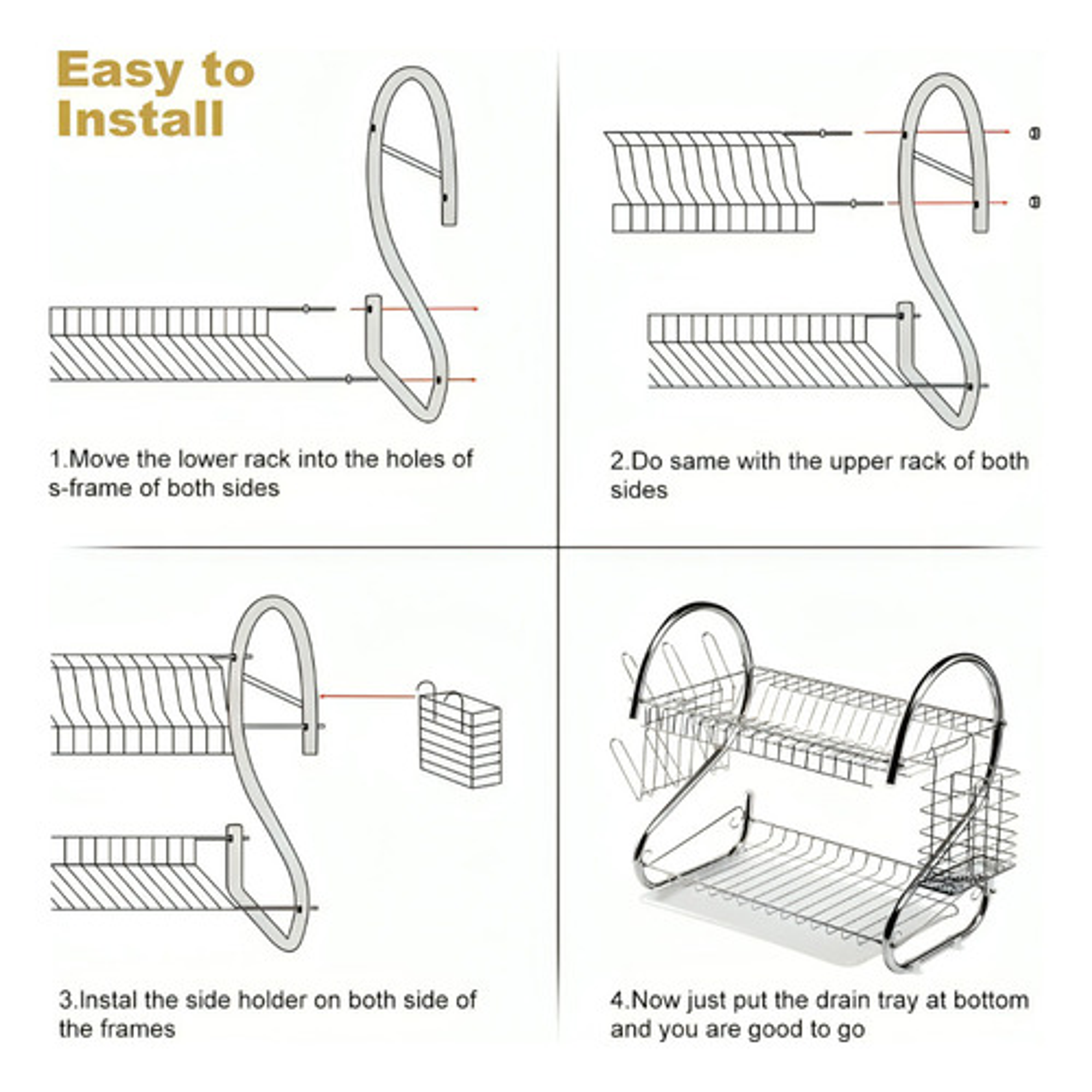 Easy to Install

1.Move the lower rack into the holes of s-frame of both sides

2.Do same with the upper rack of both sides

3.Instal the side holder on both side of the frames

4.Now just put the drain tray at bottom and you are good to go