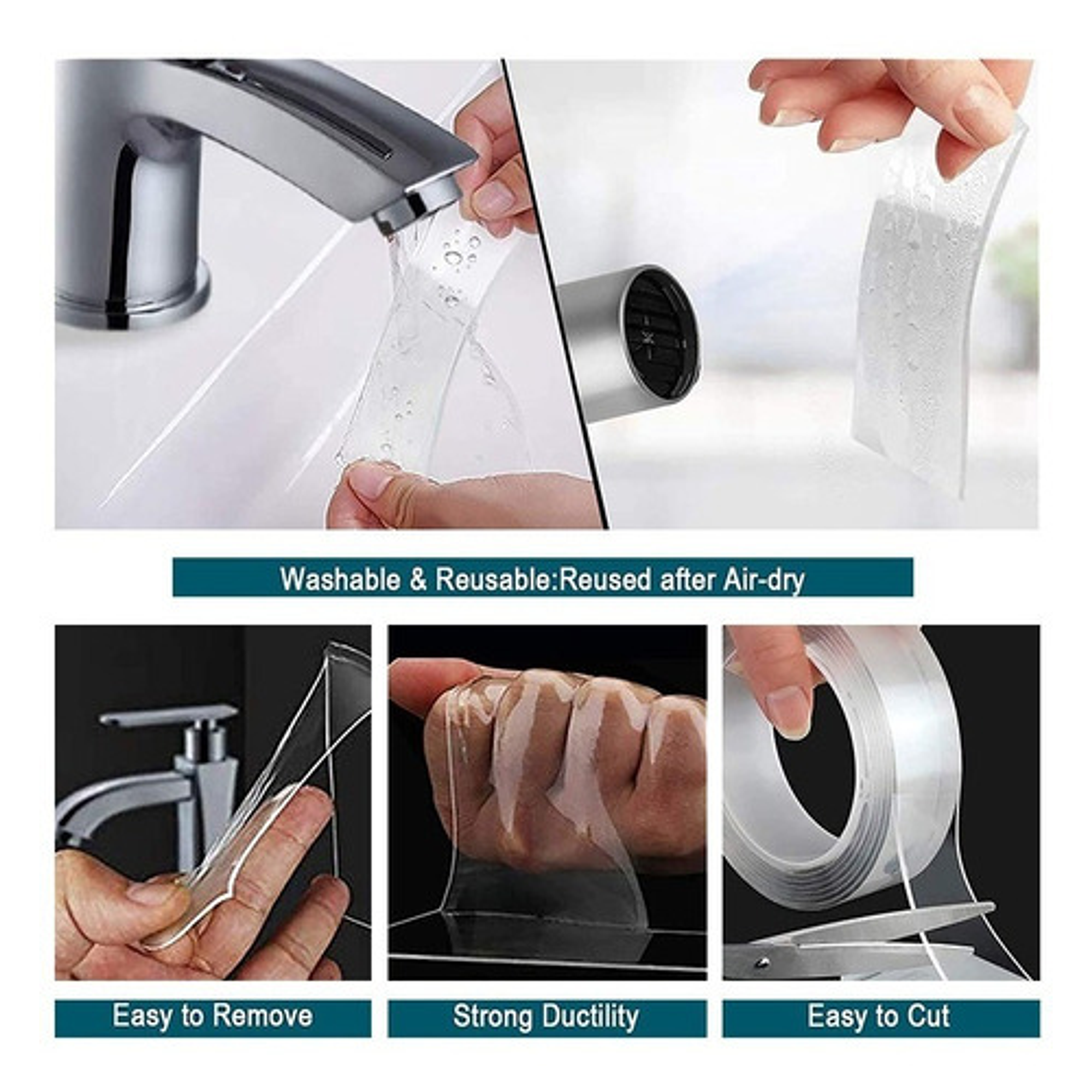 Washable & Reusable:Reused after Air-dry

Easy to Remove

Strong Ductility

Easy to Cut