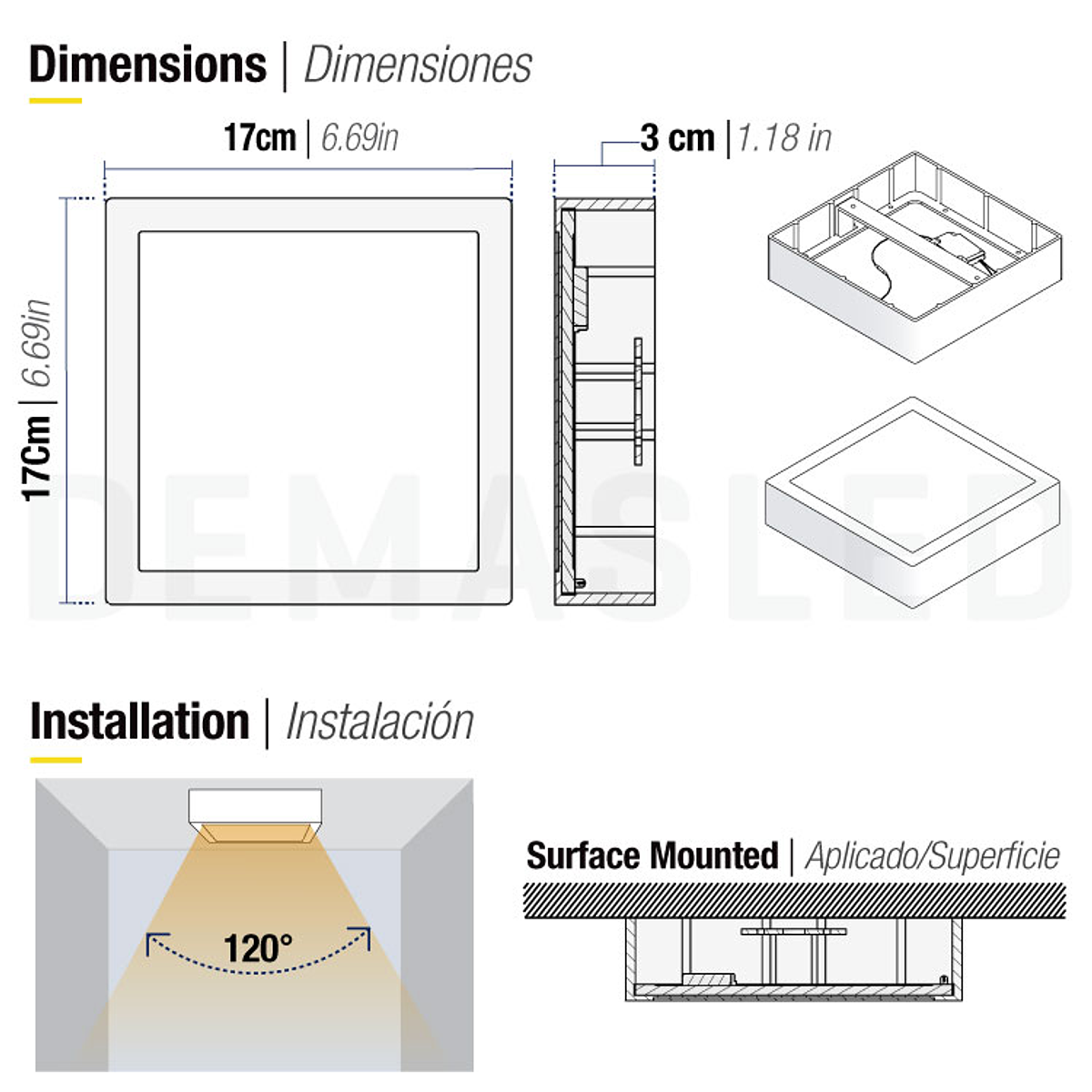 Dimensions | Dimensiones

17cm | 6.69in

3 cm | 1.18 in

17Cm | 6.69in

DEMASLED

Installation | Instalación

120°

Surface Mounted | Aplicado/Superficie