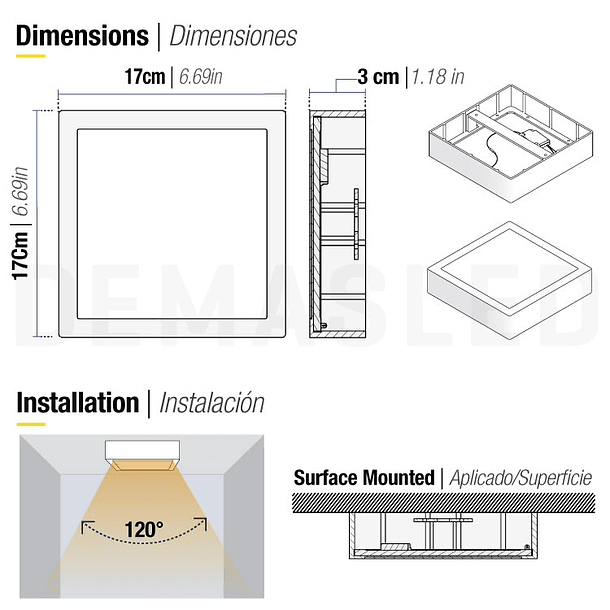 Dimensions | Dimensiones

17cm | 6.69in

3 cm | 1.18 in

17Cm | 6.69in

DEMASLED

Installation | Instalación

120°

Surface Mounted | Aplicado/Superficie