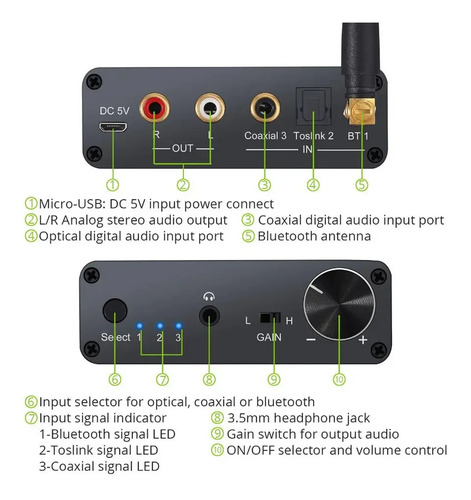 DC 5V

R

L

OUT

Coaxial 3

Toslink 2

BT 1

IN

①

②

③

④

⑤

①Micro-USB: DC 5V input power connect

②L/R Analog stereo audio output

③ Coaxial digital audio input port

④Optical digital audio input port

⑤ Bluetooth antenna

Select

1

2

3

L

H

GAIN

−

+

⑥

⑦

⑧

⑨

⑩

⑥Input selector for optical, coaxial or bluetooth

⑦Input signal indicator
1-Bluetooth signal LED
2-Toslink signal LED
3-Coaxial signal LED

⑧ 3.5mm headphone jack

⑨ Gain switch for output audio

⑩ ON/OFF selector and volume control