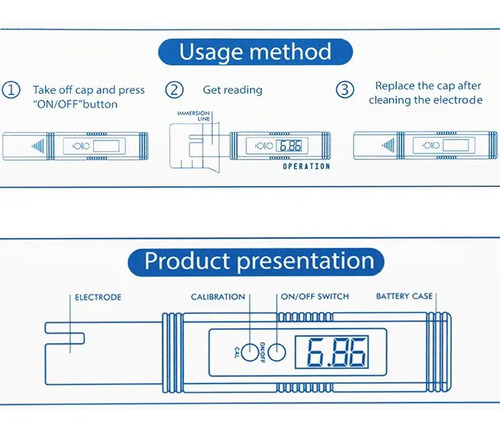 Usage method

① Take off cap and press "ON/OFF"button

② Get reading

③ Replace the cap after cleaning the electrode

IMMERSION LINE

6.86

OPERATION

Product presentation

ELECTRODE

CALIBRATION

ON/OFF SWITCH

BATTERY CASE

CAL

ON/OFF

6.86