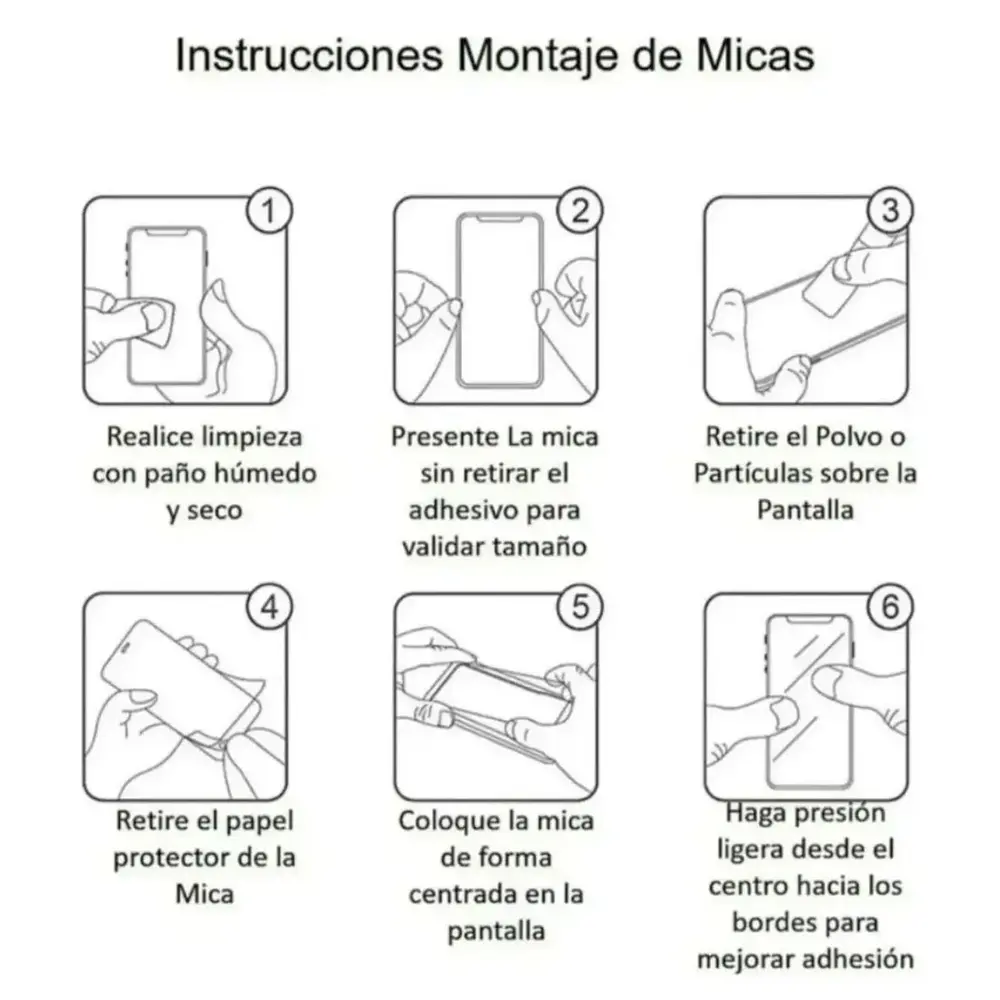 Instrucciones Montaje de Micas

1

Realice limpieza con paño húmedo y seco

2

Presente La mica sin retirar el adhesivo para validar tamaño

3

Retire el Polvo o Partículas sobre la Pantalla

4

Retire el papel protector de la Mica

5

Coloque la mica de forma centrada en la pantalla

6

Haga presión ligera desde el centro hacia los bordes para mejorar adhesión