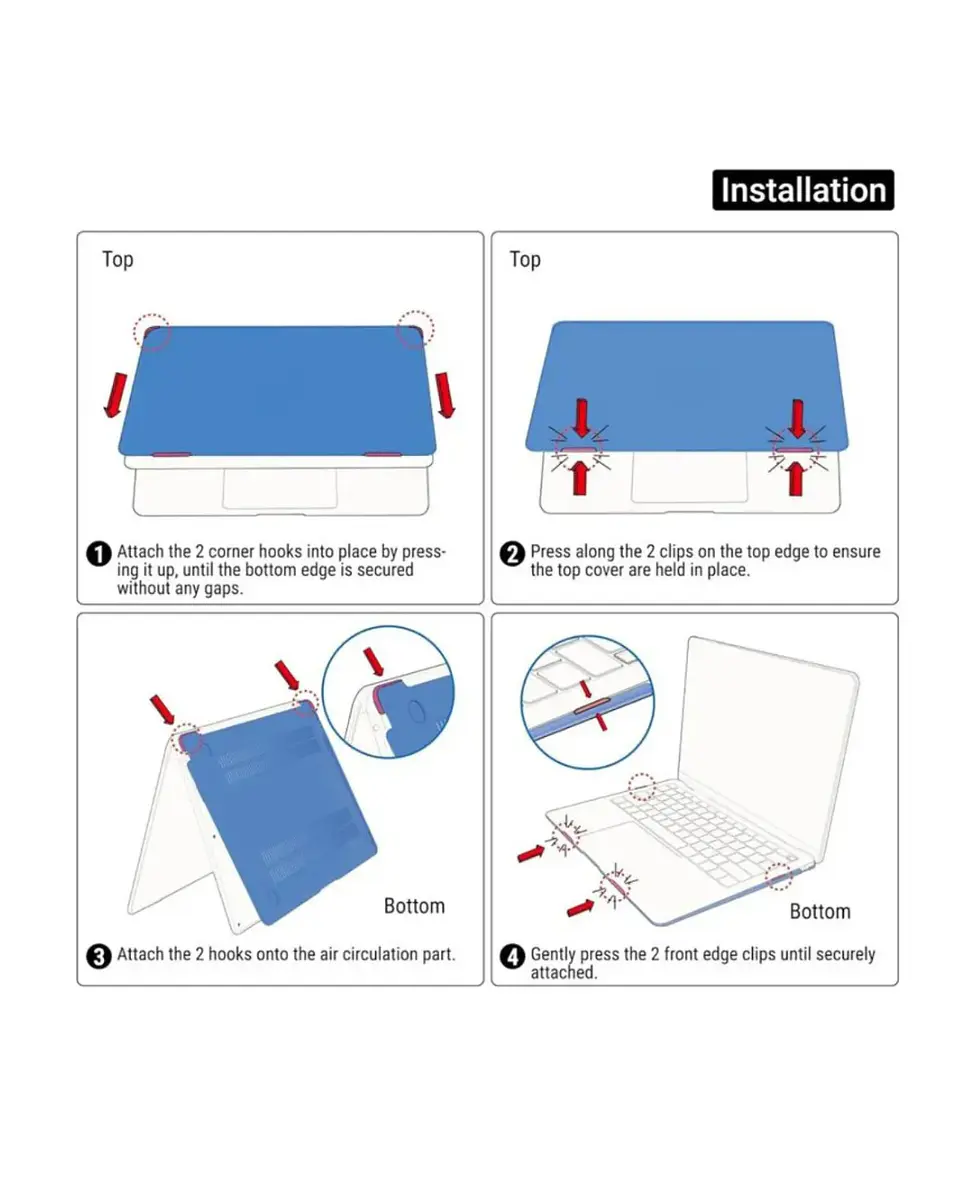 Installation

Top

1 Attach the 2 corner hooks into place by pressing it up, until the bottom edge is secured without any gaps.

Top

2 Press along the 2 clips on the top edge to ensure the top cover are held in place.

Bottom

3 Attach the 2 hooks onto the air circulation part.

Bottom

4 Gently press the 2 front edge clips until securely attached.