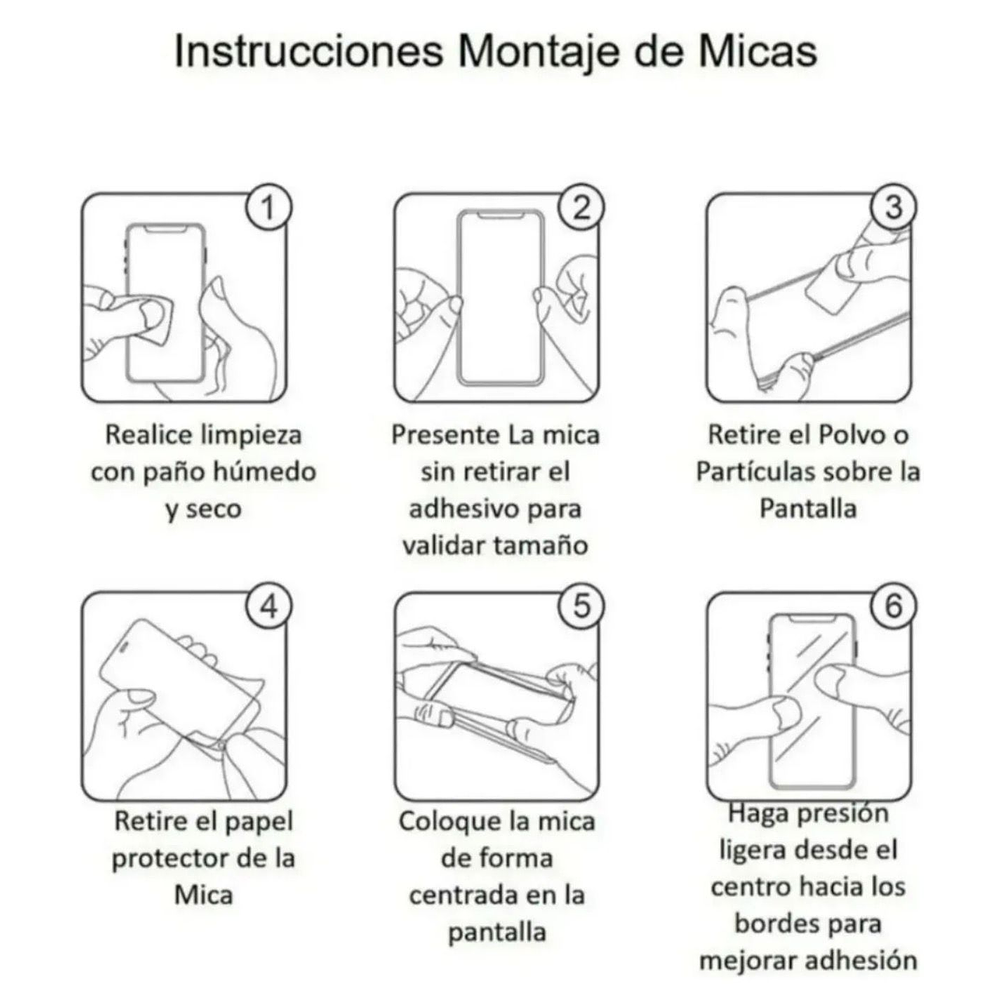 Instrucciones Montaje de Micas

1

Realice limpieza con paño húmedo y seco

2

Presente La mica sin retirar el adhesivo para validar tamaño

3

Retire el Polvo o Partículas sobre la Pantalla

4

Retire el papel protector de la Mica

5

Coloque la mica de forma centrada en la pantalla

6

Haga presión ligera desde el centro hacia los bordes para mejorar adhesión