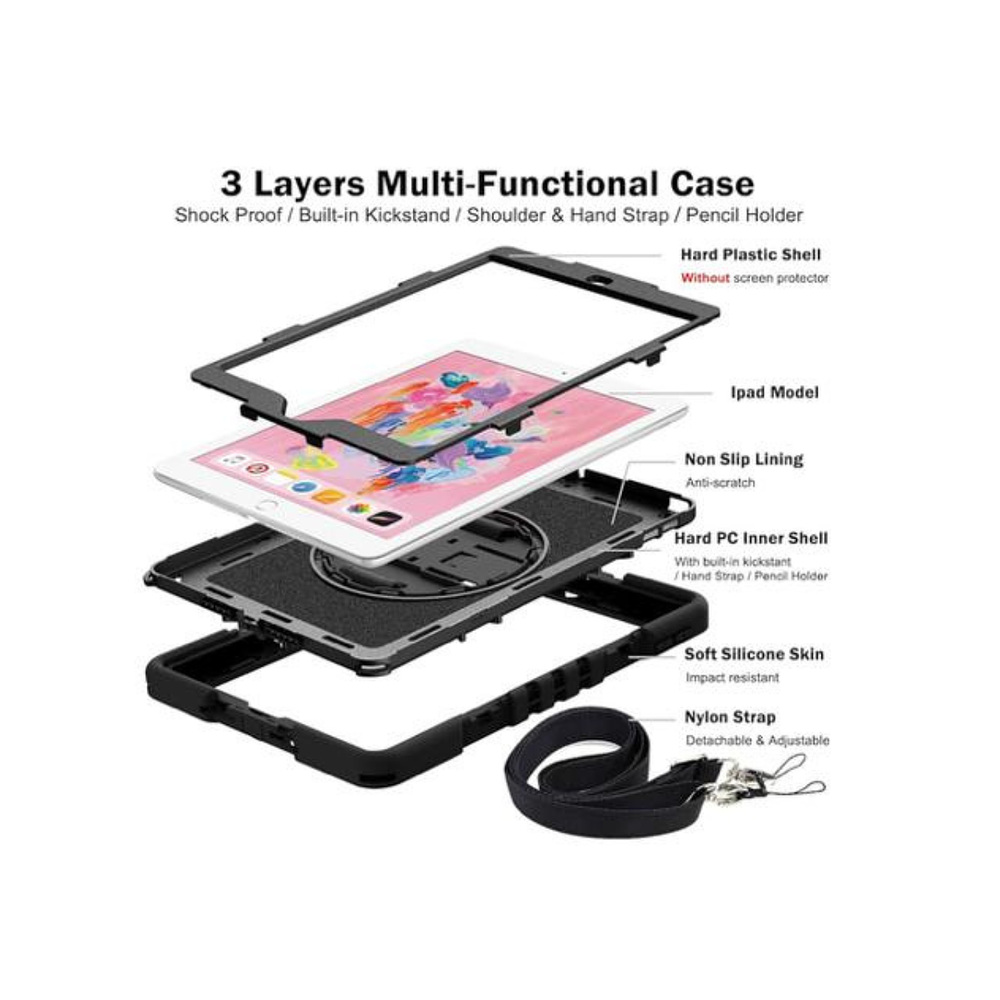 3 Layers Multi-Functional Case
Shock Proof / Built-in Kickstand / Shoulder & Hand Strap / Pencil Holder

Hard Plastic Shell
Without screen protector

Ipad Model

Non Slip Lining
Anti-scratch

Hard PC Inner Shell
With built-in kickstant / Hand Strap / Pencil Holder

Soft Silicone Skin
Impact resistant

Nylon Strap
Detachable & Adjustable