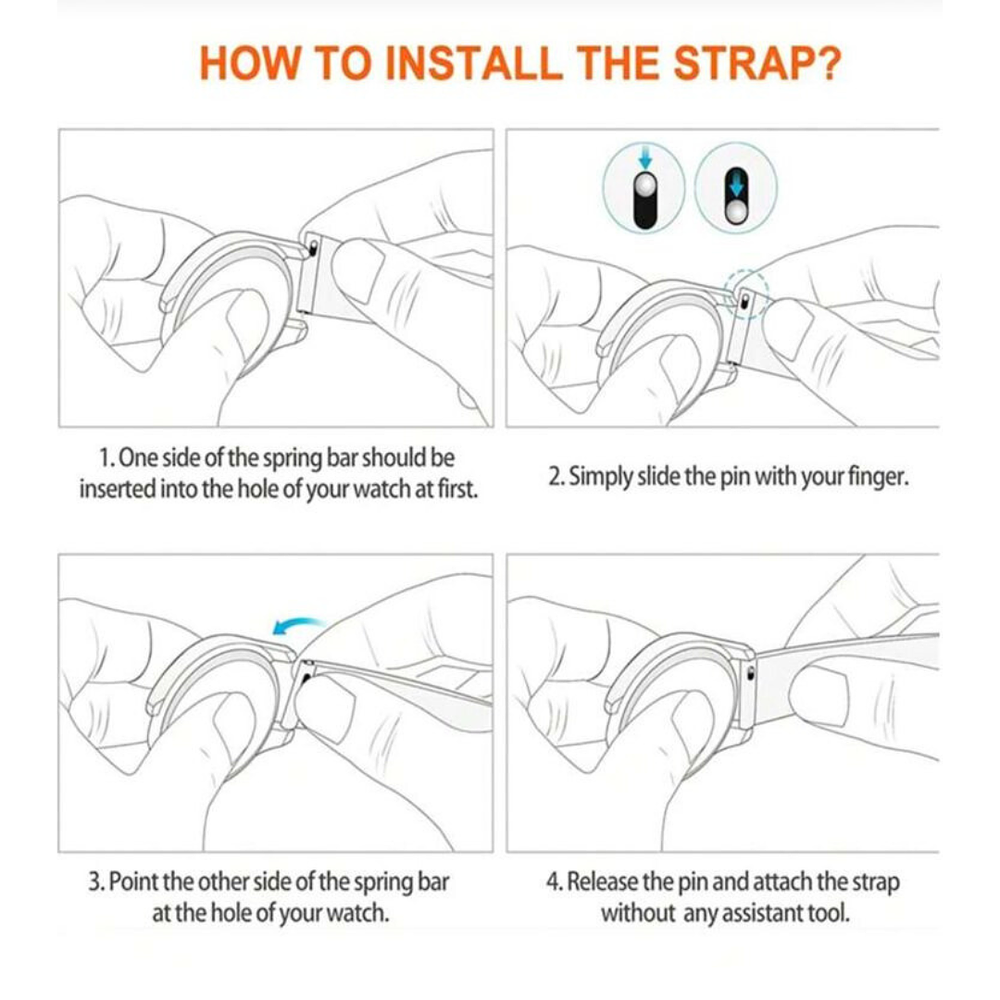 HOW TO INSTALL THE STRAP?

1. One side of the spring bar should be inserted into the hole of your watch at first.

2. Simply slide the pin with your finger.

3. Point the other side of the spring bar at the hole of your watch.

4. Release the pin and attach the strap without any assistant tool.