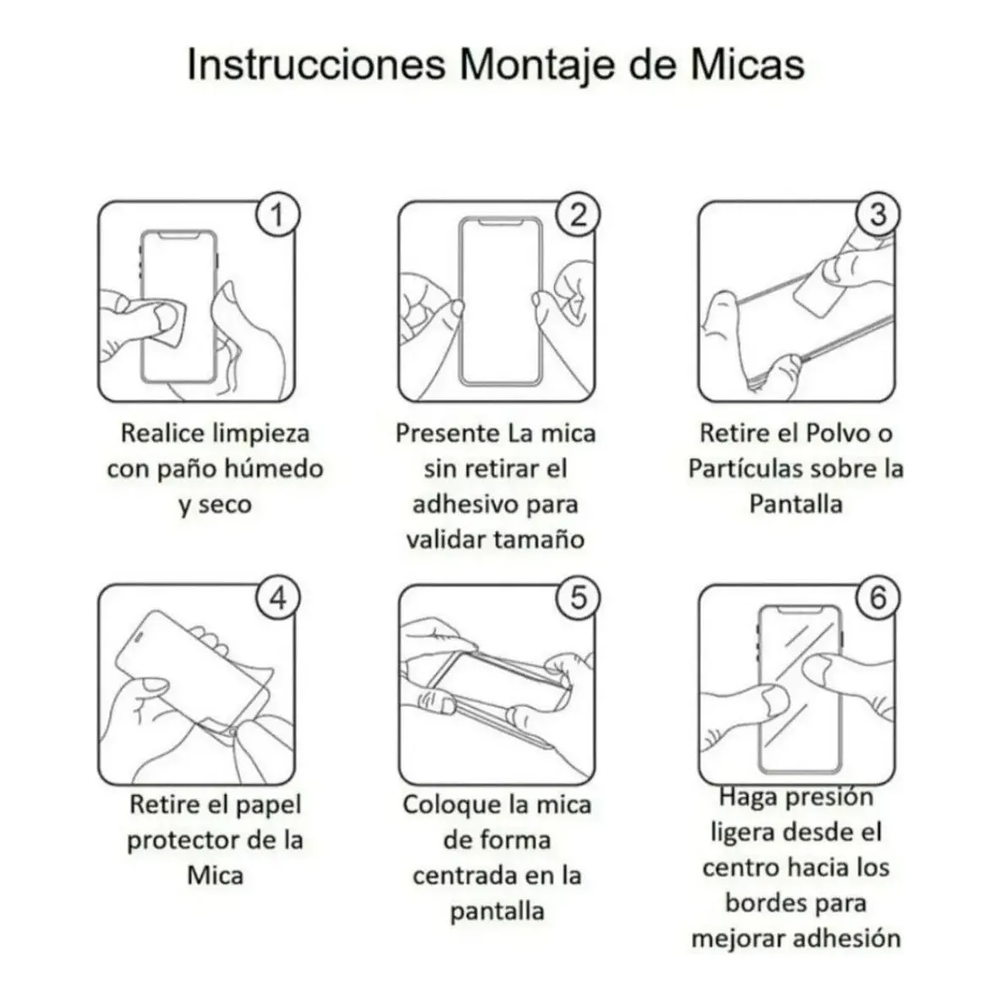 Instrucciones Montaje de Micas

1
Realice limpieza con paño húmedo y seco

2
Presente La mica sin retirar el adhesivo para validar tamaño

3
Retire el Polvo o Partículas sobre la Pantalla

4
Retire el papel protector de la Mica

5
Coloque la mica de forma centrada en la pantalla

6
Haga presión ligera desde el centro hacia los bordes para mejorar adhesión