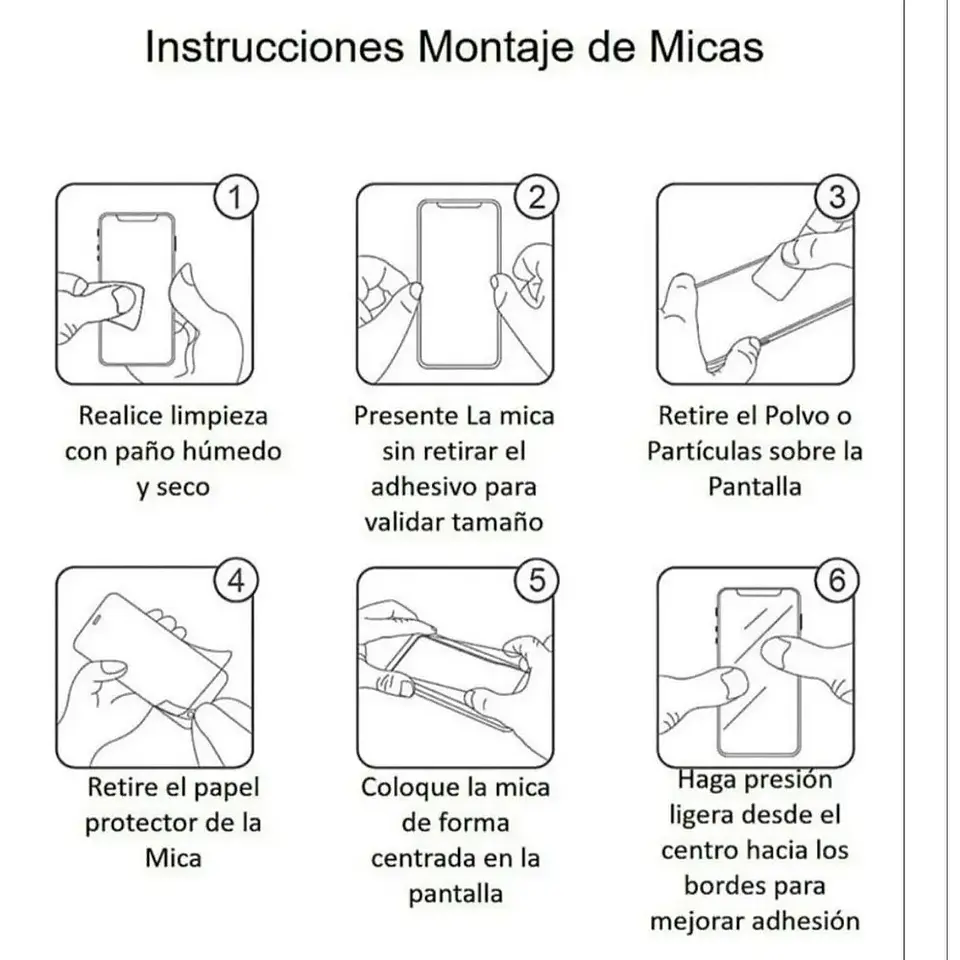 Instrucciones Montaje de Micas

1

Realice limpieza con paño húmedo y seco

2

Presente La mica sin retirar el adhesivo para validar tamaño

3

Retire el Polvo o Partículas sobre la Pantalla

4

Retire el papel protector de la Mica

5

Coloque la mica de forma centrada en la pantalla

6

Haga presión ligera desde el centro hacia los bordes para mejorar adhesión