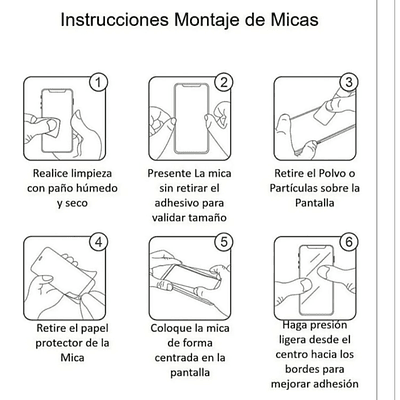 Instrucciones Montaje de Micas

1

Realice limpieza con paño húmedo y seco

2

Presente La mica sin retirar el adhesivo para validar tamaño

3

Retire el Polvo o Partículas sobre la Pantalla

4

Retire el papel protector de la Mica

5

Coloque la mica de forma centrada en la pantalla

6

Haga presión ligera desde el centro hacia los bordes para mejorar adhesión