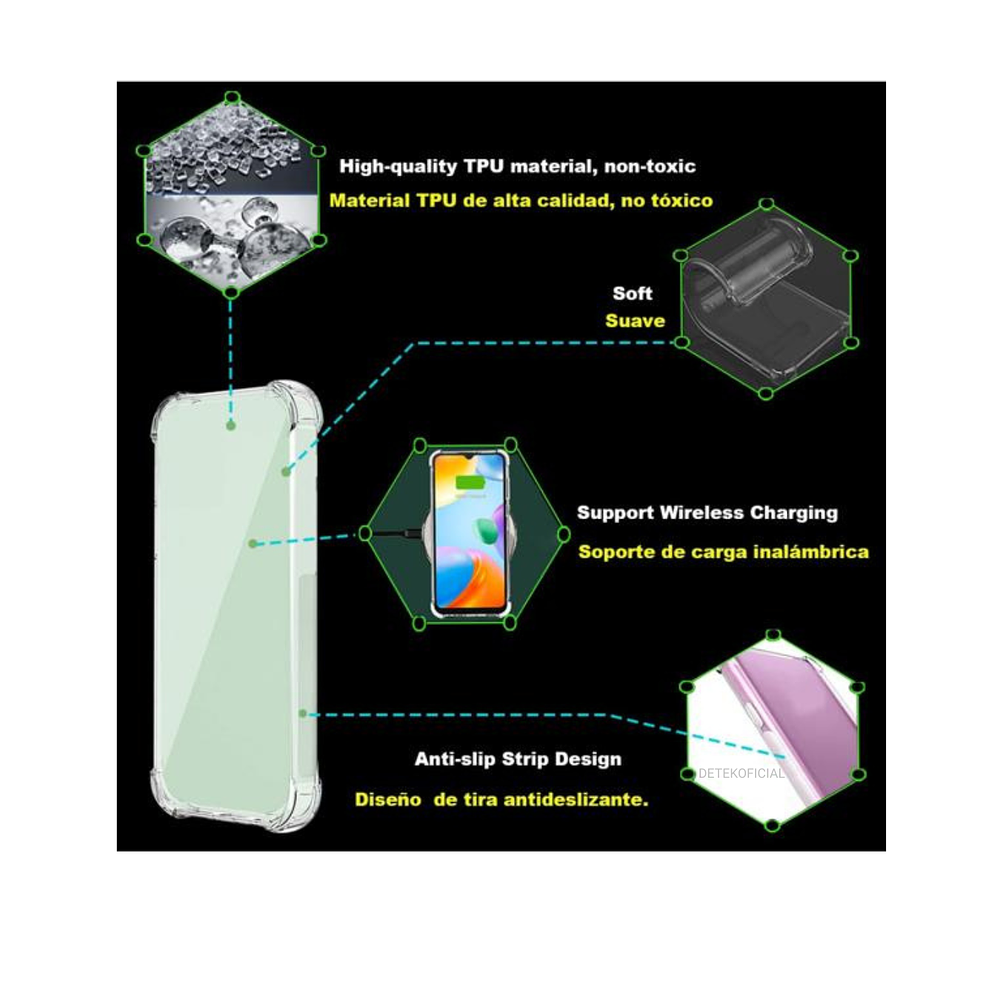 High-quality TPU material, non-toxic
Material TPU de alta calidad, no tóxico

Soft
Suave

Support Wireless Charging
Soporte de carga inalámbrica

Anti-slip Strip Design
Diseño  de tira antideslizante.

DETEKOFICIAL