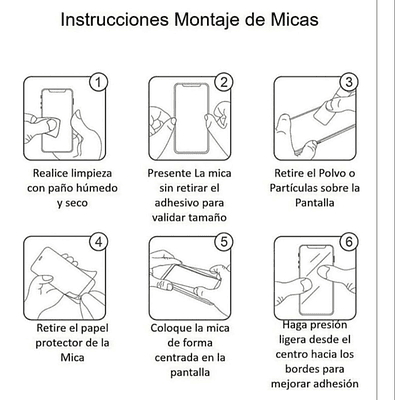 Instrucciones Montaje de Micas

1

Realice limpieza con paño húmedo y seco

2

Presente La mica sin retirar el adhesivo para validar tamaño

3

Retire el Polvo o Partículas sobre la Pantalla

4

Retire el papel protector de la Mica

5

Coloque la mica de forma centrada en la pantalla

6

Haga presión ligera desde el centro hacia los bordes para mejorar adhesión