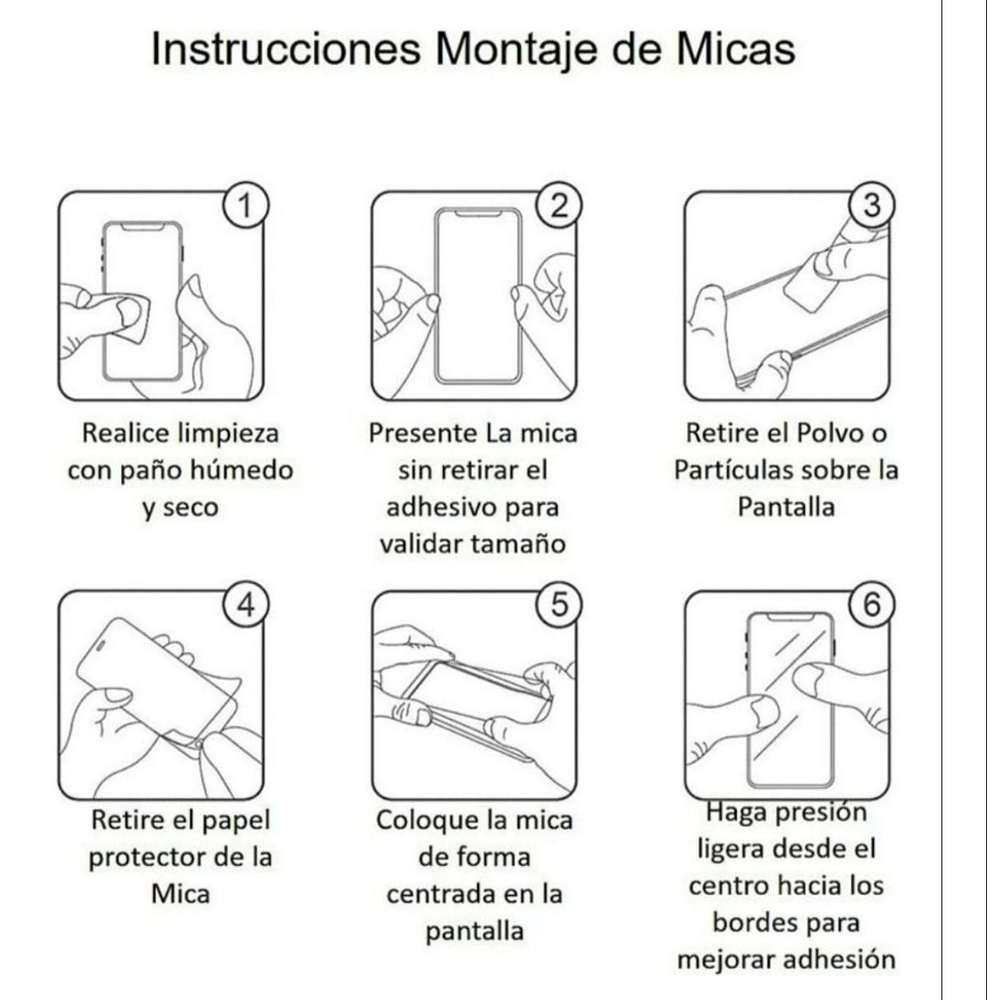 Instrucciones Montaje de Micas

1

Realice limpieza con paño húmedo y seco

2

Presente La mica sin retirar el adhesivo para validar tamaño

3

Retire el Polvo o Partículas sobre la Pantalla

4

Retire el papel protector de la Mica

5

Coloque la mica de forma centrada en la pantalla

6

Haga presión ligera desde el centro hacia los bordes para mejorar adhesión