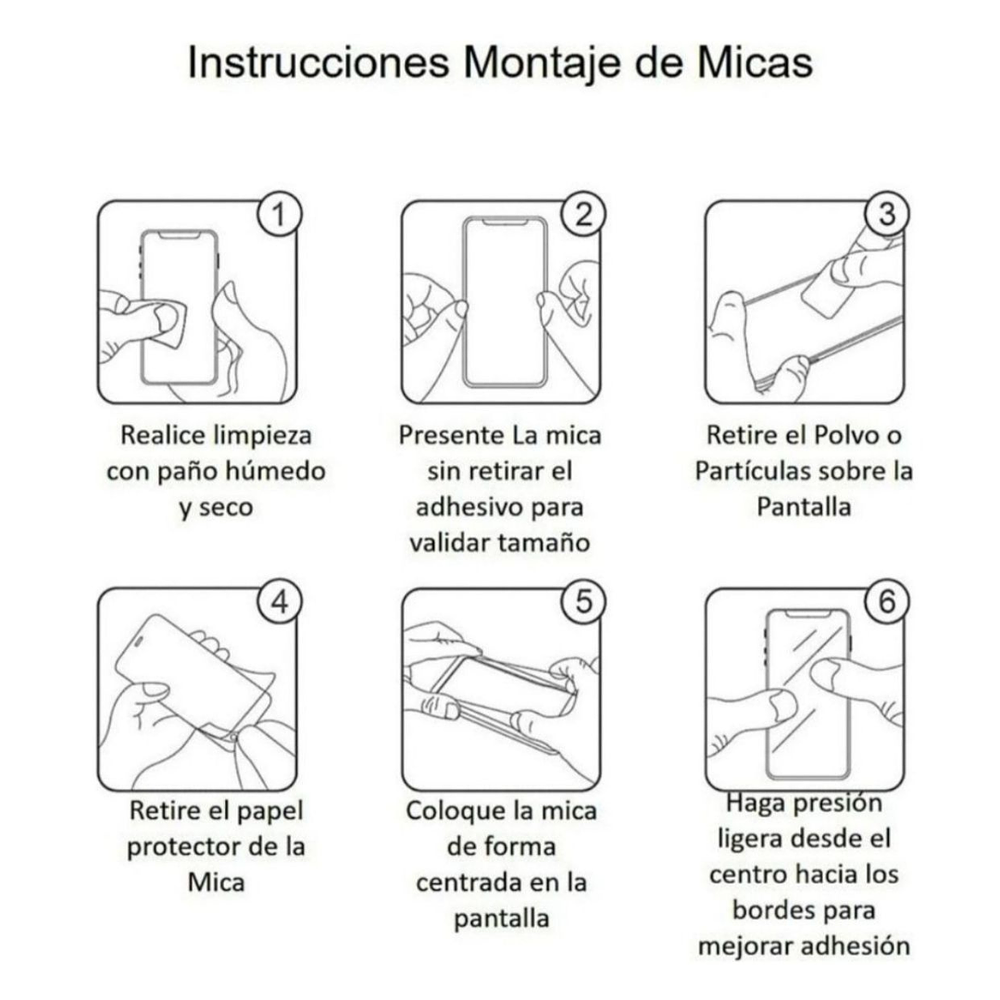 Instrucciones Montaje de Micas

1

Realice limpieza con paño húmedo y seco

2

Presente La mica sin retirar el adhesivo para validar tamaño

3

Retire el Polvo o Partículas sobre la Pantalla

4

Retire el papel protector de la Mica

5

Coloque la mica de forma centrada en la pantalla

6

Haga presión ligera desde el centro hacia los bordes para mejorar adhesión