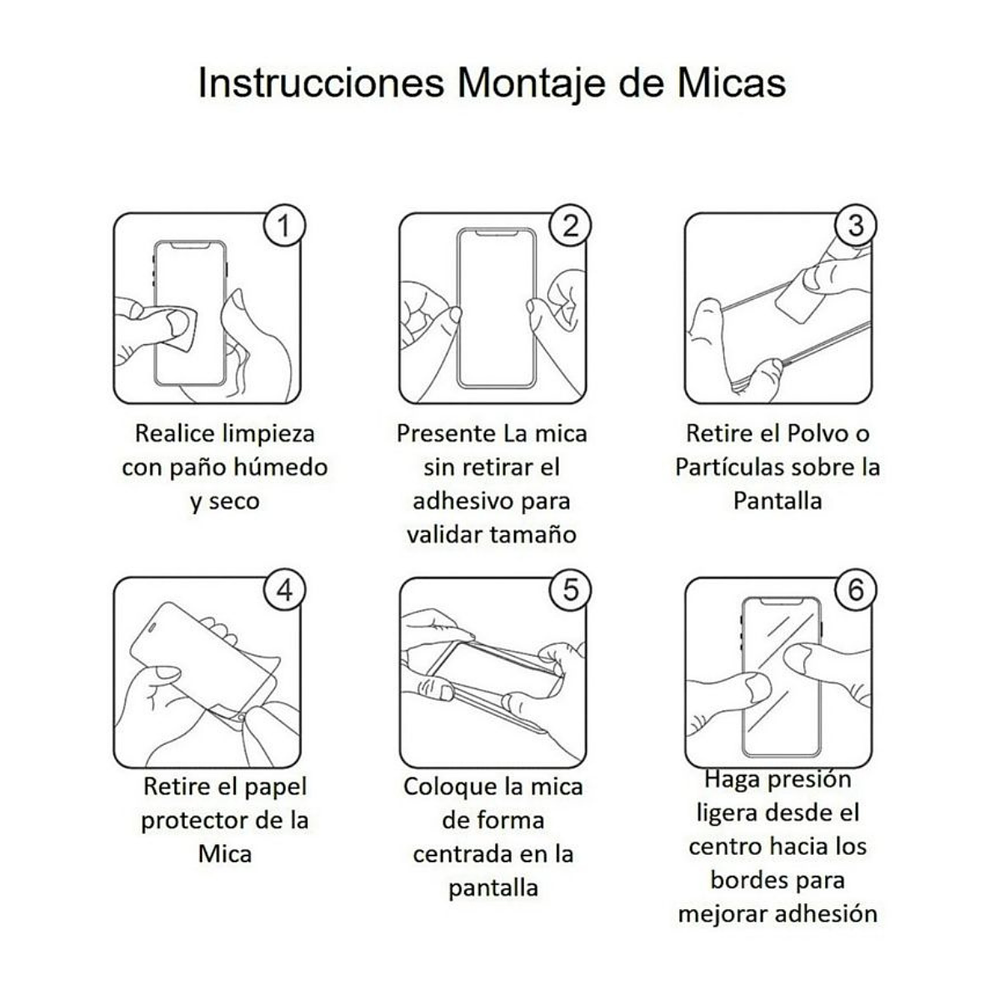 Instrucciones Montaje de Micas

1

Realice limpieza con paño húmedo y seco

2

Presente La mica sin retirar el adhesivo para validar tamaño

3

Retire el Polvo o Partículas sobre la Pantalla

4

Retire el papel protector de la Mica

5

Coloque la mica de forma centrada en la pantalla

6

Haga presión ligera desde el centro hacia los bordes para mejorar adhesión