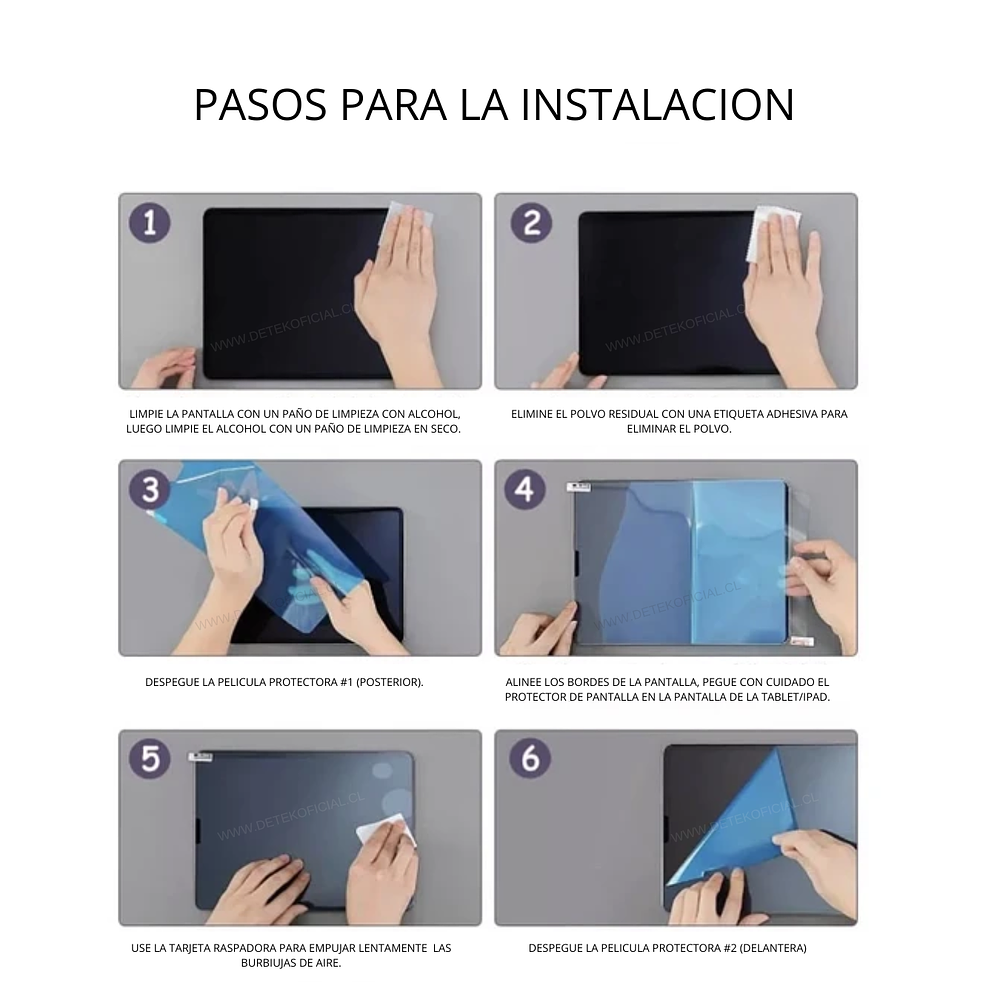 PASOS PARA LA INSTALACION

1

WWW.DETEKOFICIAL.CL

LIMPIE LA PANTALLA CON UN PAÑO DE LIMPIEZA CON ALCOHOL, LUEGO LIMPIE EL ALCOHOL CON UN PAÑO DE LIMPIEZA EN SECO.

2

WWW.DETEKOFICIAL.CL

ELIMINE EL POLVO RESIDUAL CON UNA ETIQUETA ADHESIVA PARA ELIMINAR EL POLVO.

3

DESPEGUE LA PELICULA PROTECTORA #1 (POSTERIOR).

4

WWW.DETEKOFICIAL.CL

ALINEE LOS BORDES DE LA PANTALLA, PEGUE CON CUIDADO EL PROTECTOR DE PANTALLA EN LA PANTALLA DE LA TABLET/IPAD.

5

WWW.DETEKOFICIAL.CL

USE LA TARJETA RASPADORA PARA EMPUJAR LENTAMENTE LAS BURBIUJAS DE AIRE.

6

WWW.DETEKOFICIAL.CL

DESPEGUE LA PELICULA PROTECTORA #2 (DELANTERA)