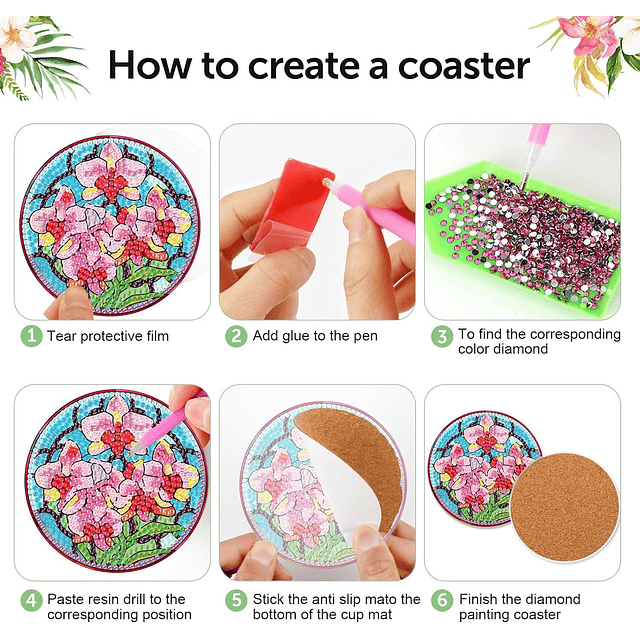 How to create a coaster

1 Tear protective film

2 Add glue to the pen

3 To find the corresponding color diamond

4 Paste resin drill to the corresponding position

5 Stick the anti slip mato the bottom of the cup mat

6 Finish the diamond painting coaster