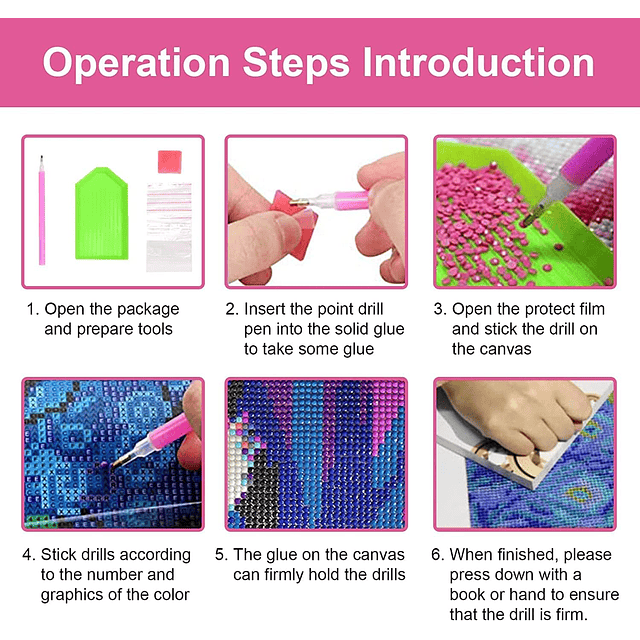 Operation Steps Introduction

1. Open the package and prepare tools

2. Insert the point drill pen into the solid glue to take some glue

3. Open the protect film and stick the drill on the canvas

4. Stick drills according to the number and graphics of the color

5. The glue on the canvas can firmly hold the drills

6. When finished, please press down with a book or hand to ensure that the drill is firm.