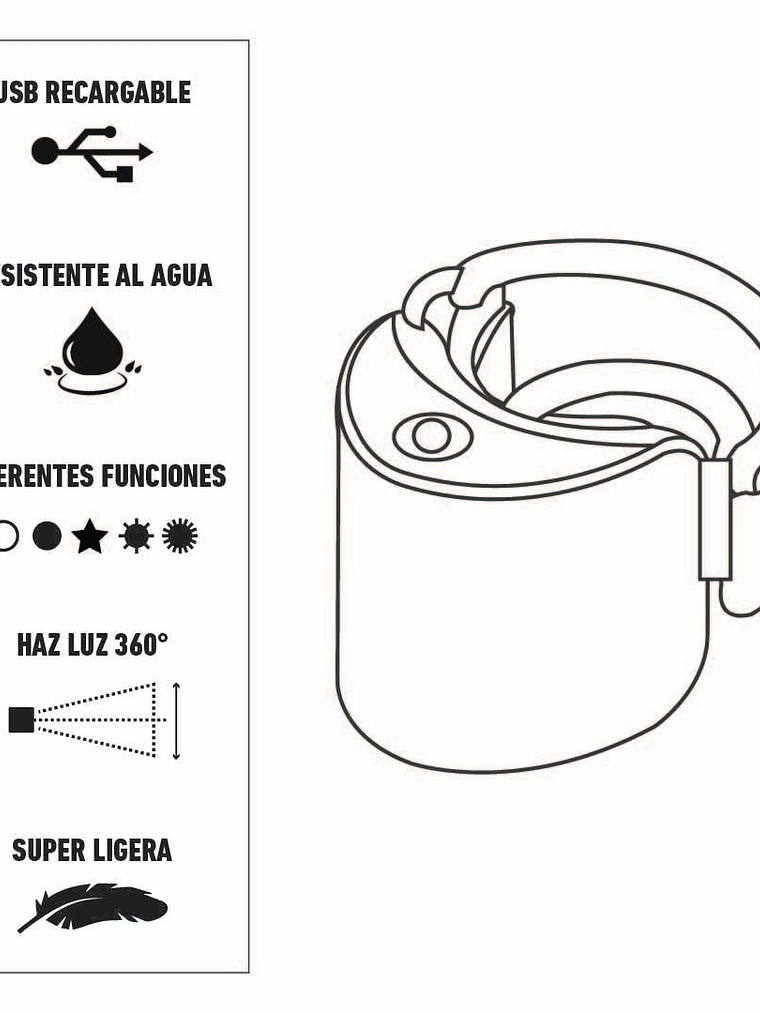 USB RECARGABLE

SISTENTE AL AGUA

ERENTES FUNCIONES

HAZ LUZ 360°

SUPER LIGERA