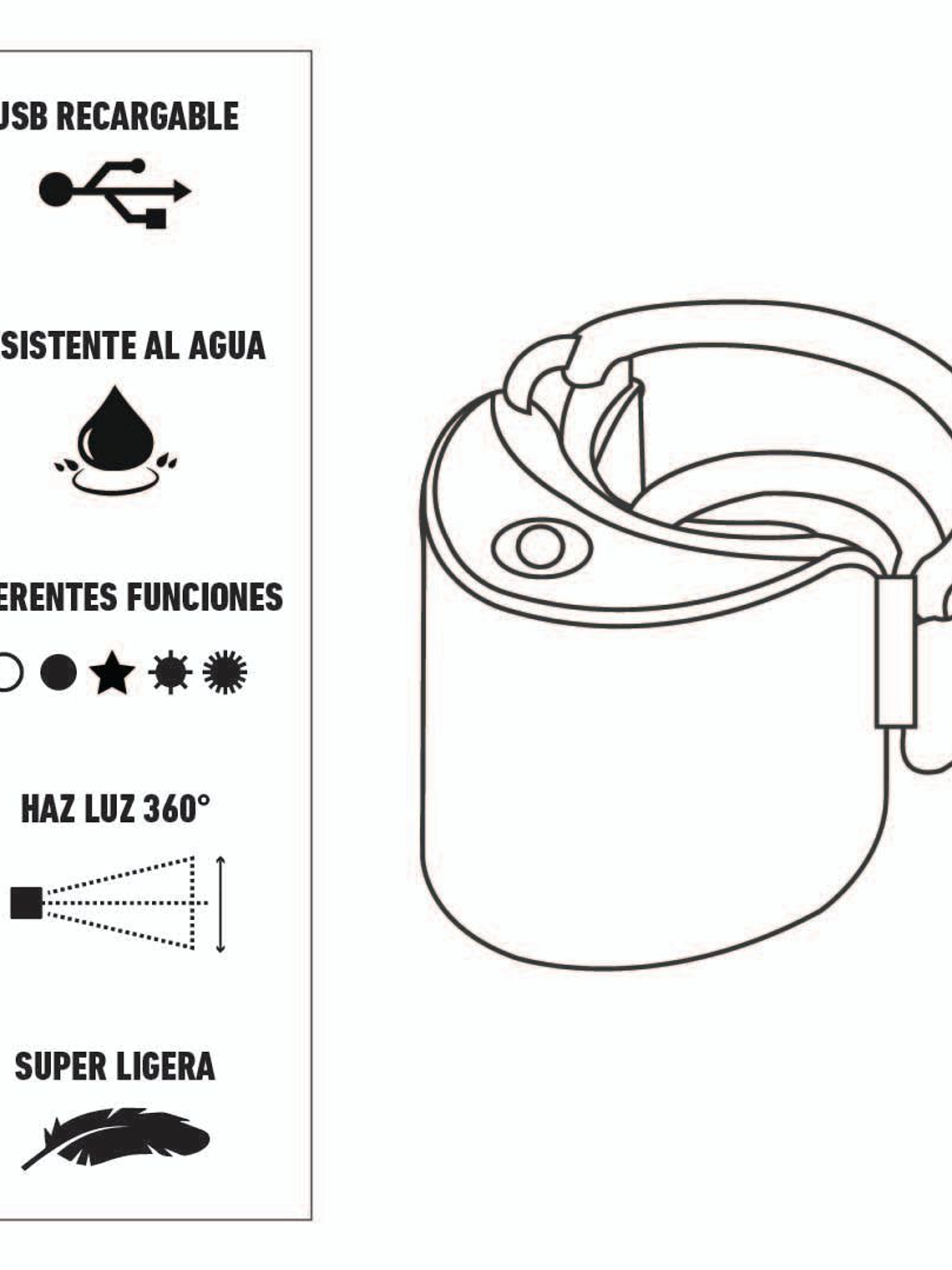 USB RECARGABLE

SISTENTE AL AGUA

ERENTES FUNCIONES

HAZ LUZ 360°

SUPER LIGERA